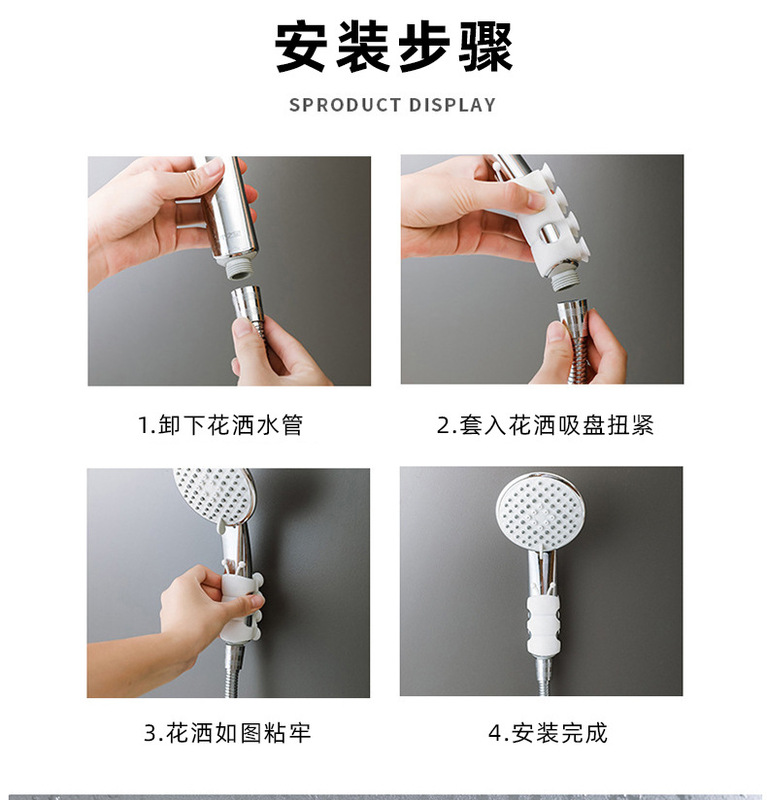 安装步骤

SPRODUCT DISPLAY

1.卸下花洒水管

2.套入花洒吸盘扭紧

3.花洒如图粘牢

4.安装完成