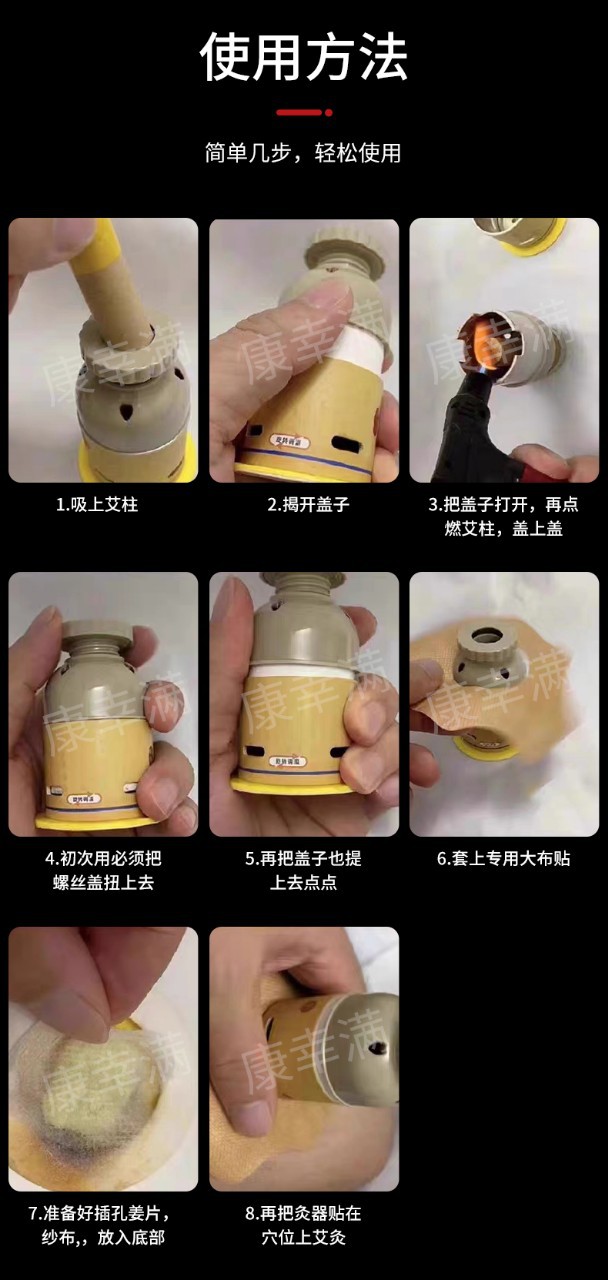 使用方法

简单几步，轻松使用

康幸满

1.吸上艾柱

康幸满

2.揭开盖子

康幸满

3.把盖子打开，再点燃艾柱，盖上盖

康幸满

4.初次用必须把螺丝盖扭上去

康幸满

5.再把盖子也提上去点点

康幸满

6.套上专用大布贴

康幸满

7.准备好插孔姜片，纱布，放入底部

康幸满

8.再把灸器贴在穴位上艾灸