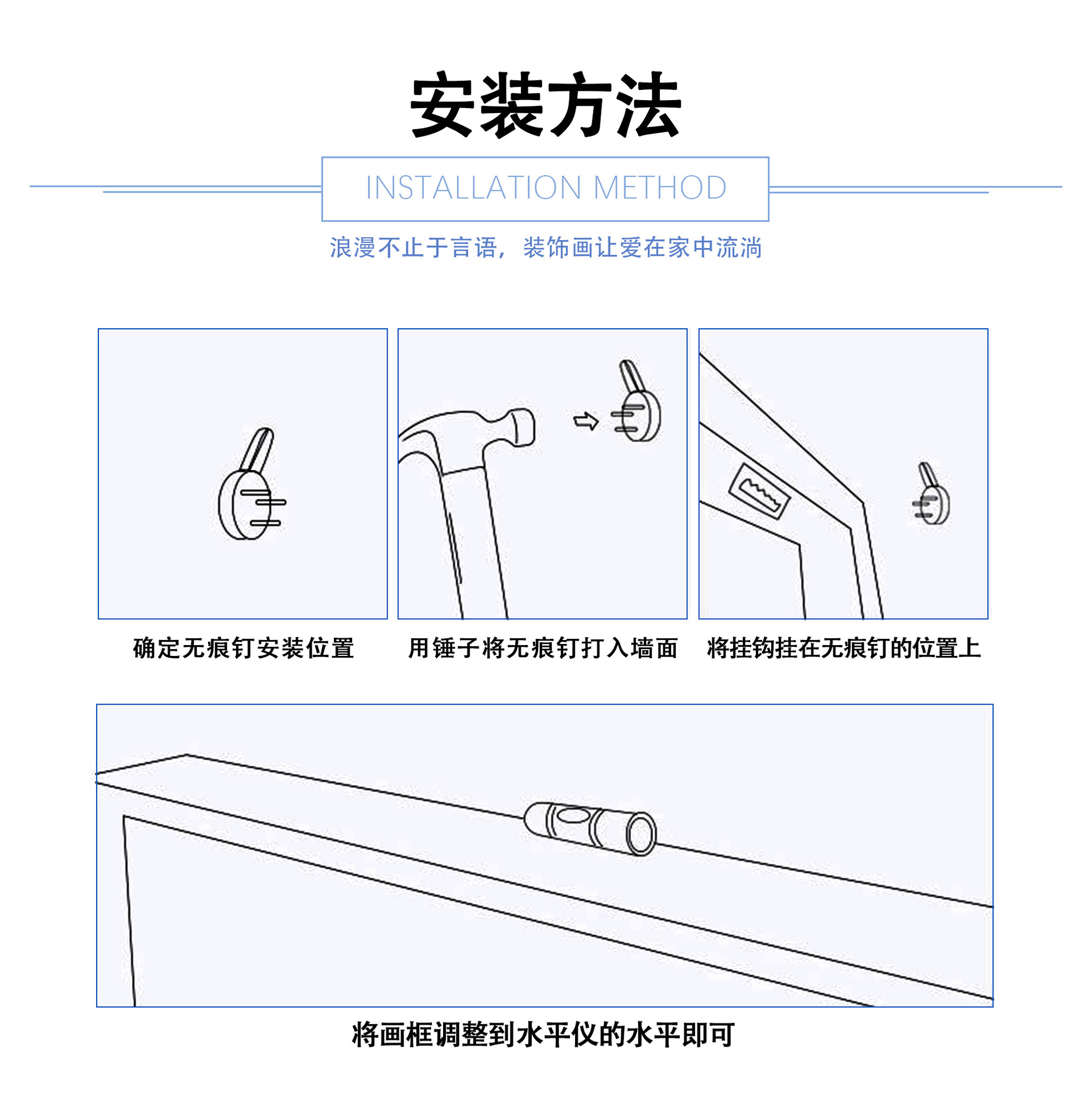 安装方法

INSTALLATION METHOD

浪漫不止于言语，装饰画让爱在家中流淌

确定无痕钉安装位置

用锤子将无痕钉打入墙面

将挂钩挂在无痕钉的位置上

将画框调整到水平仪的水平即可