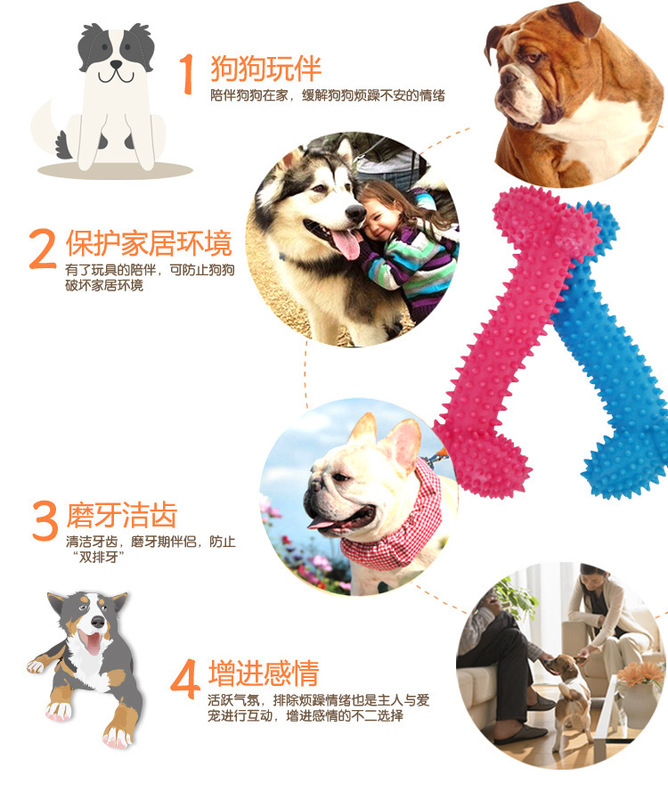 1 狗狗玩伴
陪伴狗狗在家，缓解狗狗烦躁不安的情绪

2 保护家居环境
有了玩具的陪伴，可防止狗狗破坏家居环境

3 磨牙洁齿
清洁牙齿，磨牙期伴侣，防止“双排牙”

4 增进感情
活跃气氛，排除烦躁情绪也是主人与爱宠进行互动，增进感情的不二选择