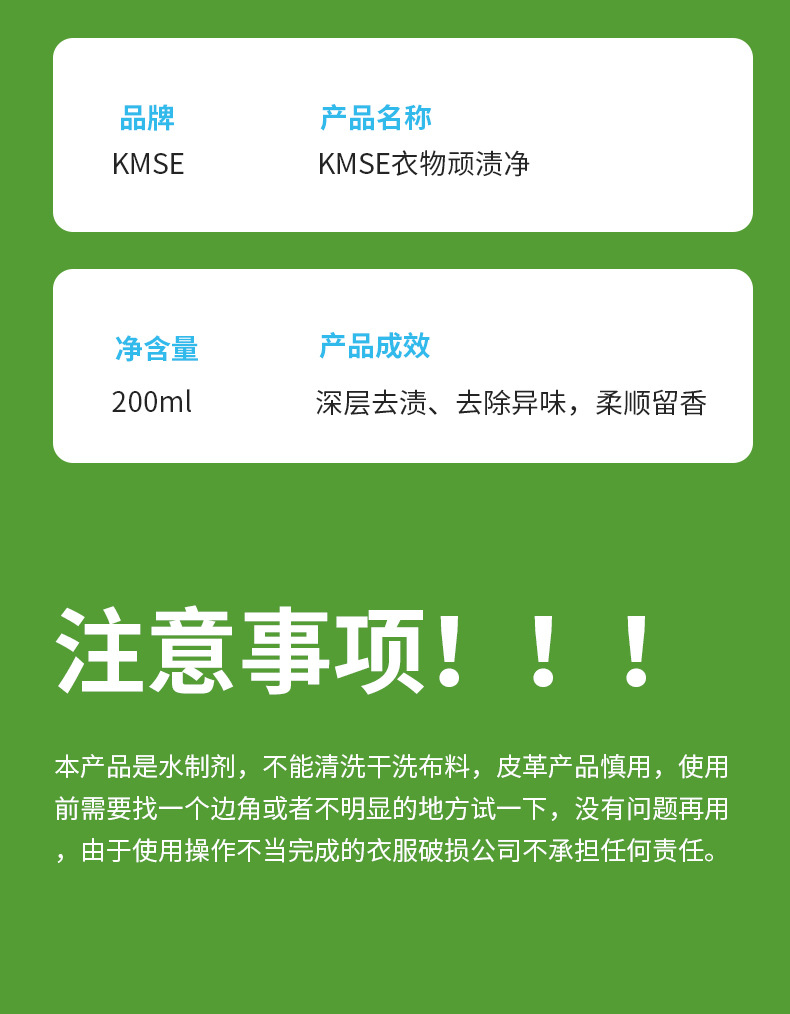 品牌
KMSE

产品名称
KMSE衣物顽渍净

净含量
200ml

产品成效
深层去渍、去除异味，柔顺留香

注意事项！！！

本产品是水制剂，不能清洗干洗布料，皮革产品慎用，使用前需要找一个边角或者不明显的地方试一下，没有问题再用，由于使用操作不当完成的衣服破损公司不承担任何责任。