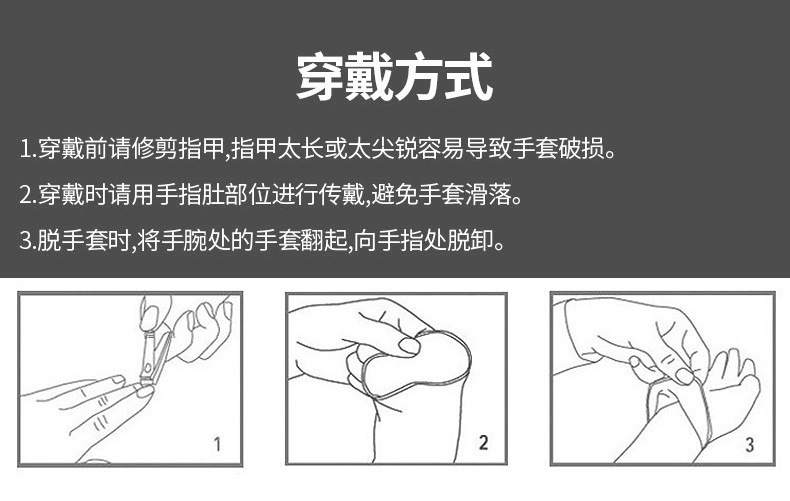 穿戴方式

1.穿戴前请修剪指甲,指甲太长或太尖锐容易导致手套破损。

2.穿戴时请用手指肚部位进行传戴,避免手套滑落。

3.脱手套时,将手腕处的手套翻起,向手指处脱卸。

1

2

3