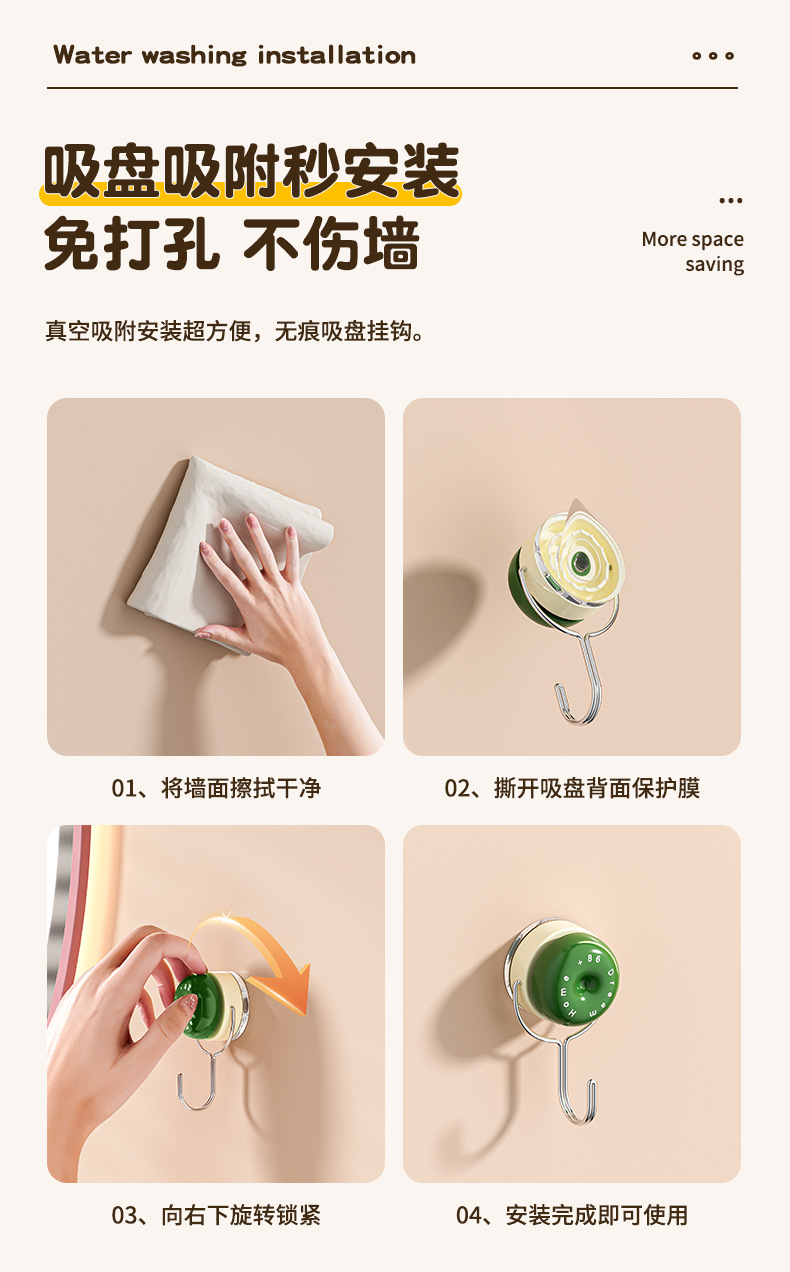 Water washing installation

吸盘吸附秒安装
免打孔 不伤墙

More space saving

真空吸附安装超方便，无痕吸盘挂钩。

01、将墙面擦拭干净

02、撕开吸盘背面保护膜

03、向右下旋转锁紧

04、安装完成即可使用