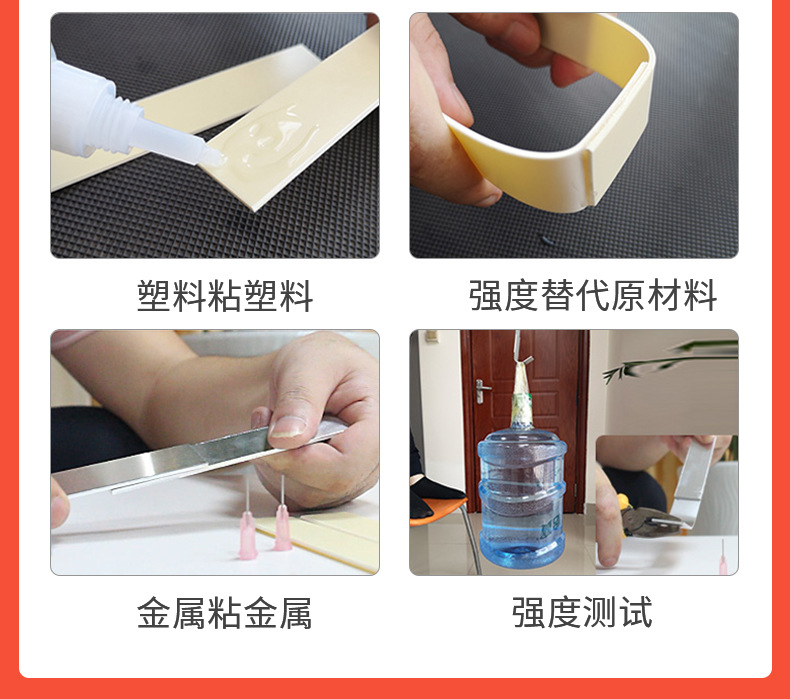 塑料粘塑料

强度替代原材料

金属粘金属

强度测试