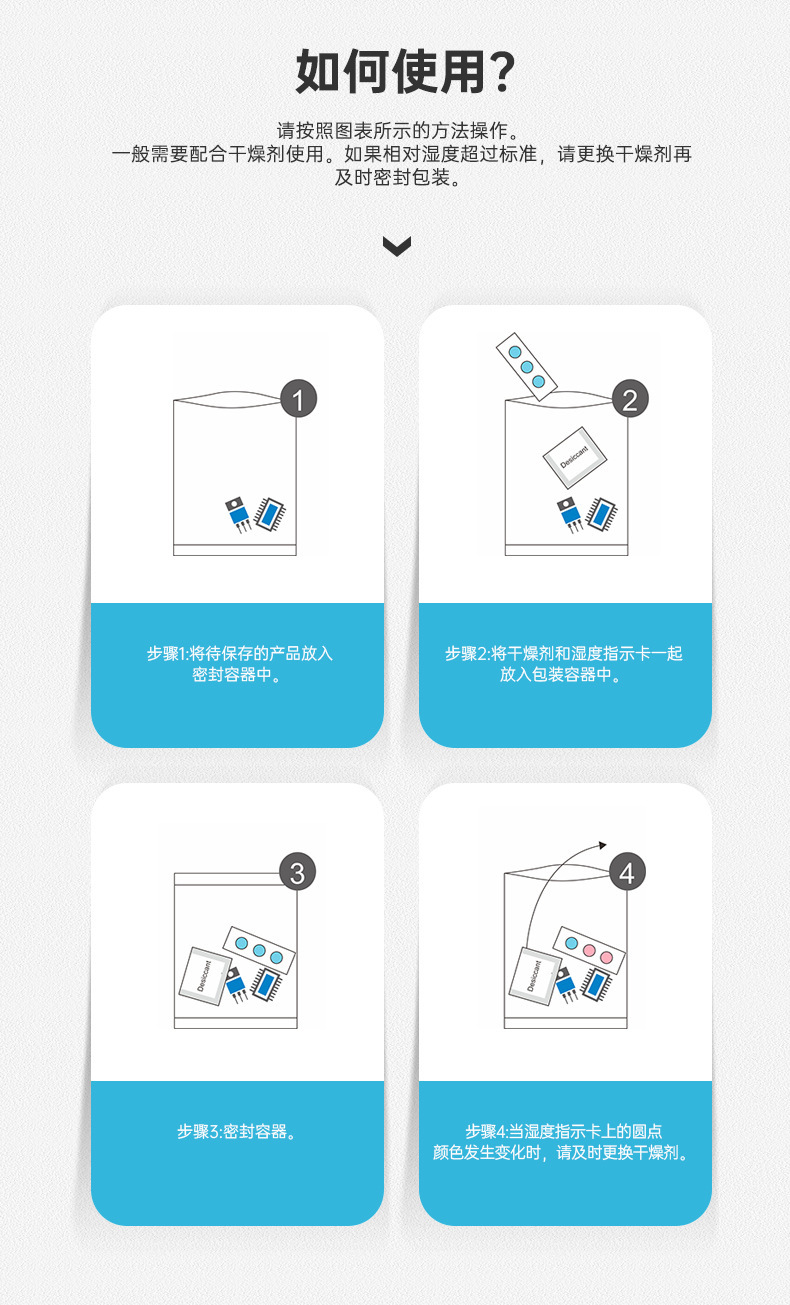 如何使用?

请按照图表所示的方法操作。
一般需要配合干燥剂使用。如果相对湿度超过标准，请更换干燥剂再及时密封包装。

1

步骤1:将待保存的产品放入密封容器中。

2

Desiccant

步骤2:将干燥剂和湿度指示卡一起放入包装容器中。

3

Desiccant

步骤3:密封容器。

4

Desiccant

步骤4:当湿度指示卡上的圆点颜色发生变化时，请及时更换干燥剂。