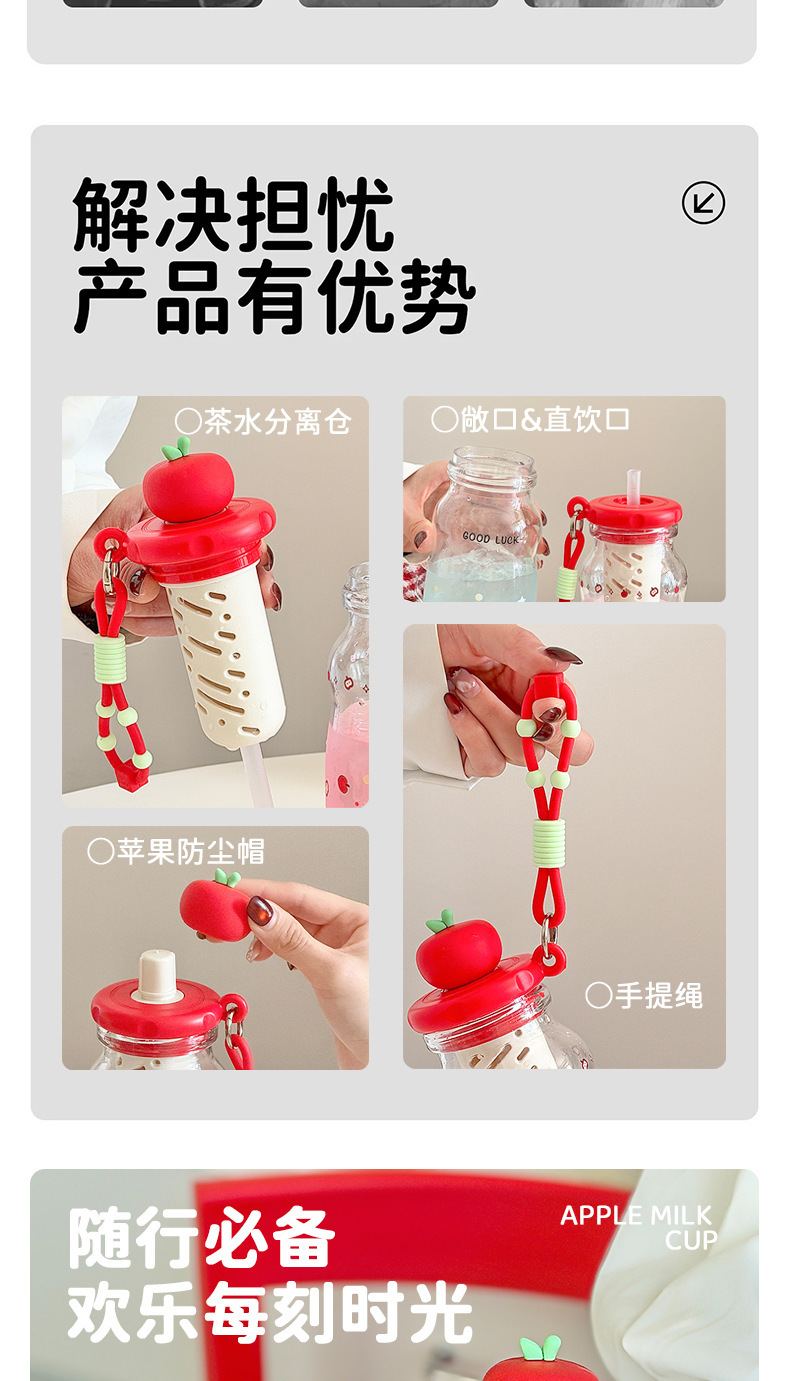 解决担忧
产品有优势

○茶水分离仓

○敞口&直饮口

GOOD LUCK

○苹果防尘帽

○手提绳

随行必备
欢乐每刻时光

APPLE MILK CUP