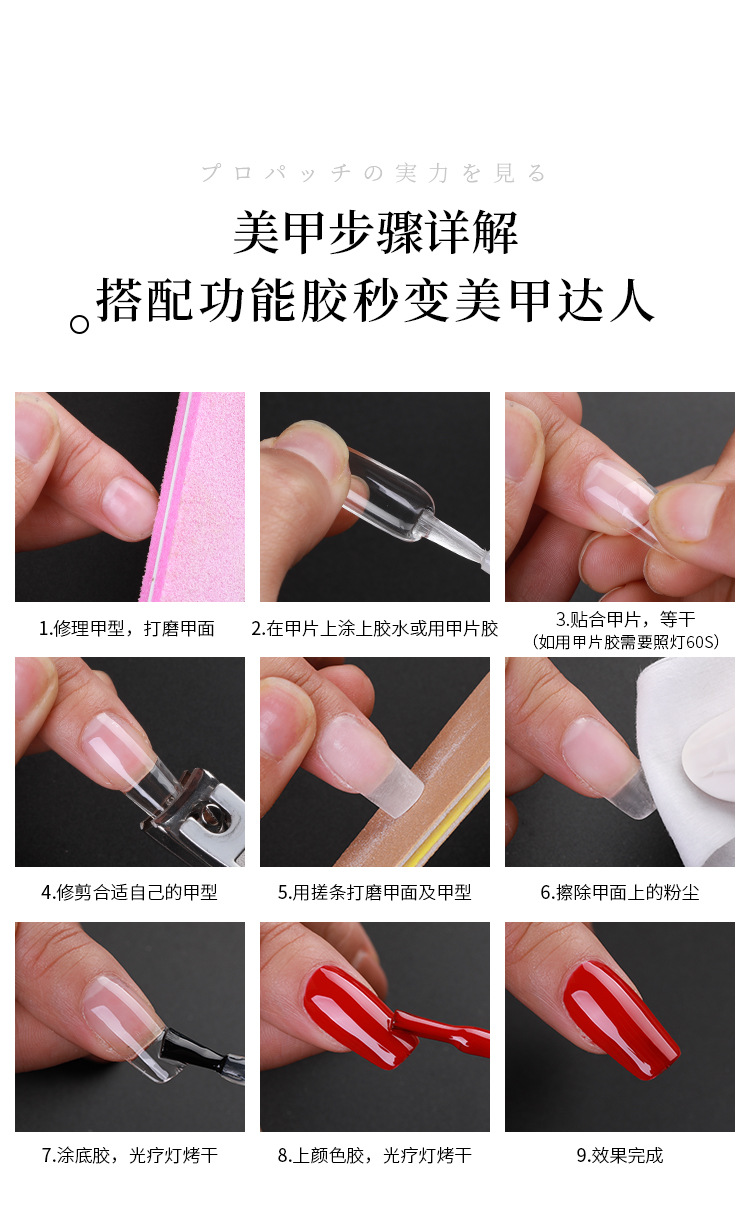 プロパッチの実力を見る

美甲步骤详解

搭配功能胶秒变美甲达人

1.修理甲型，打磨甲面

2.在甲片上涂上胶水或用甲片胶

3.贴合甲片，等干
（如用甲片胶需要照灯60S）

4.修剪合适自己的甲型

5.用搓条打磨甲面及甲型

6.擦除甲面上的粉尘

7.涂底胶，光疗灯烤干

8.上颜色胶，光疗灯烤干

9.效果完成