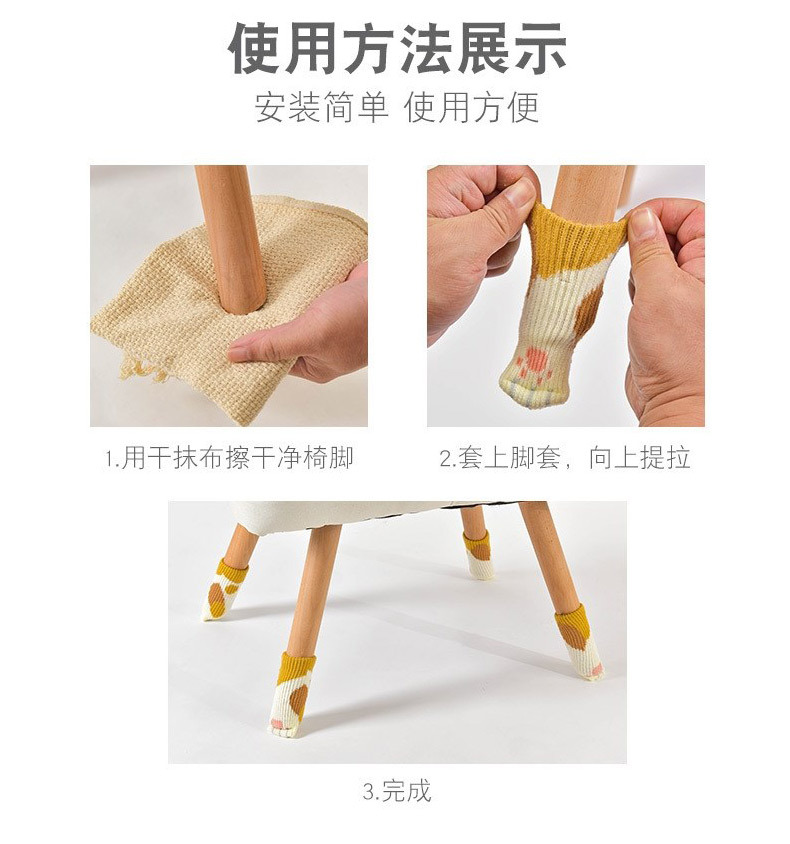 使用方法展示
安装简单 使用方便

1.用干抹布擦干净椅脚

2.套上脚套，向上提拉

3.完成