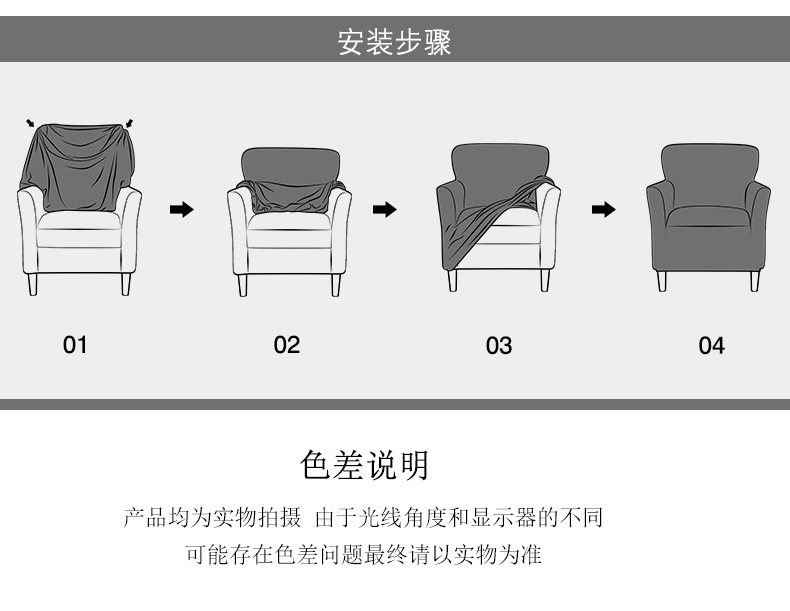 安装步骤

01

02

03

04

色差说明

产品均为实物拍摄 由于光线角度和显示器的不同
可能存在色差问题最终请以实物为准