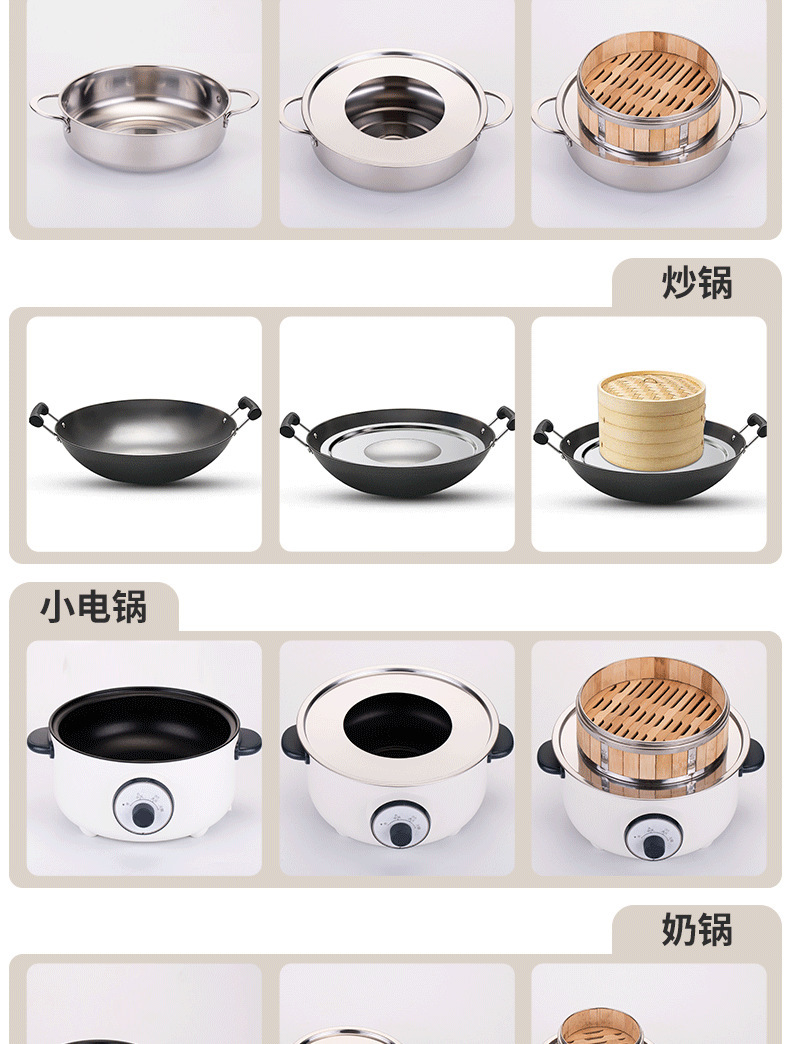 炒锅

小电锅

奶锅