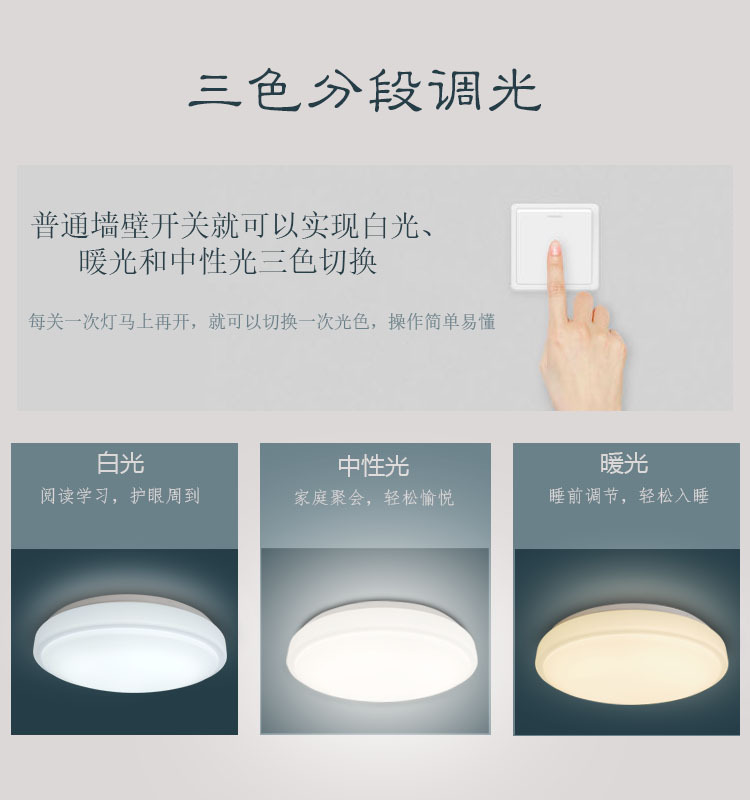 三色分段调光

普通墙壁开关就可以实现白光、暖光和中性光三色切换

每关一次灯马上再开，就可以切换一次光色，操作简单易懂

白光
阅读学习，护眼周到

中性光
家庭聚会，轻松愉悦

暖光
睡前调节，轻松入睡