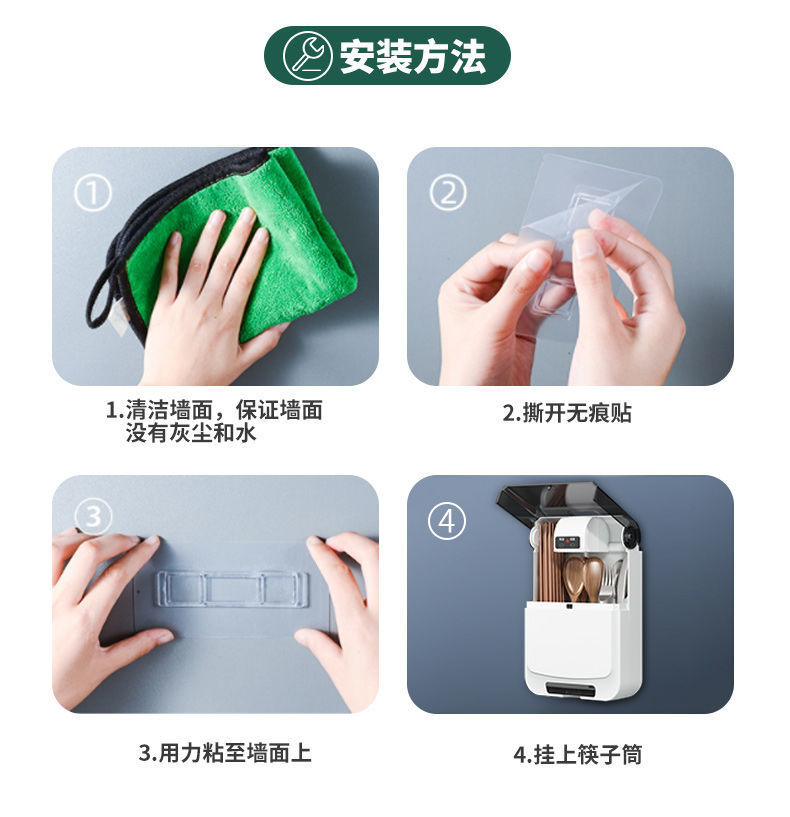 安装方法

①

②

1.清洁墙面，保证墙面没有灰尘和水

2.撕开无痕贴

③

④

3.用力粘至墙面上

4.挂上筷子筒