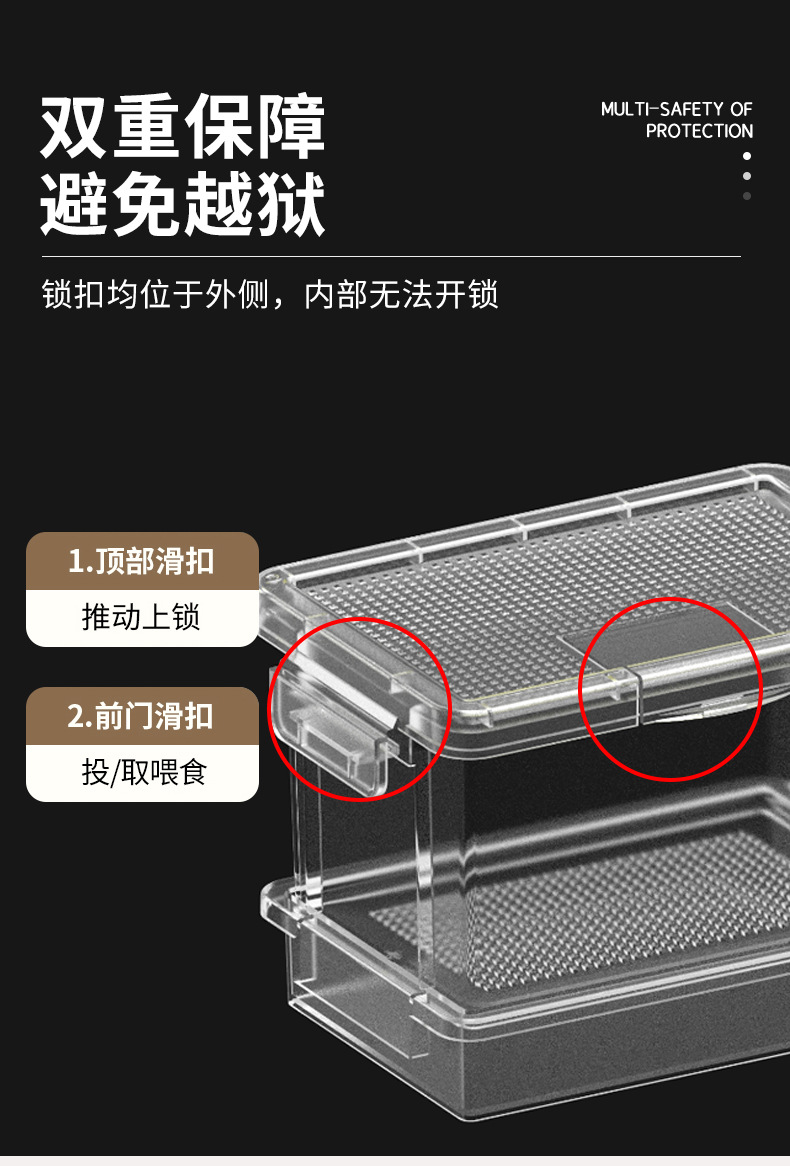 双重保障
避免越狱

MULTI-SAFETY OF PROTECTION

锁扣均位于外侧，内部无法开锁

1.顶部滑扣
推动上锁

2.前门滑扣
投/取喂食