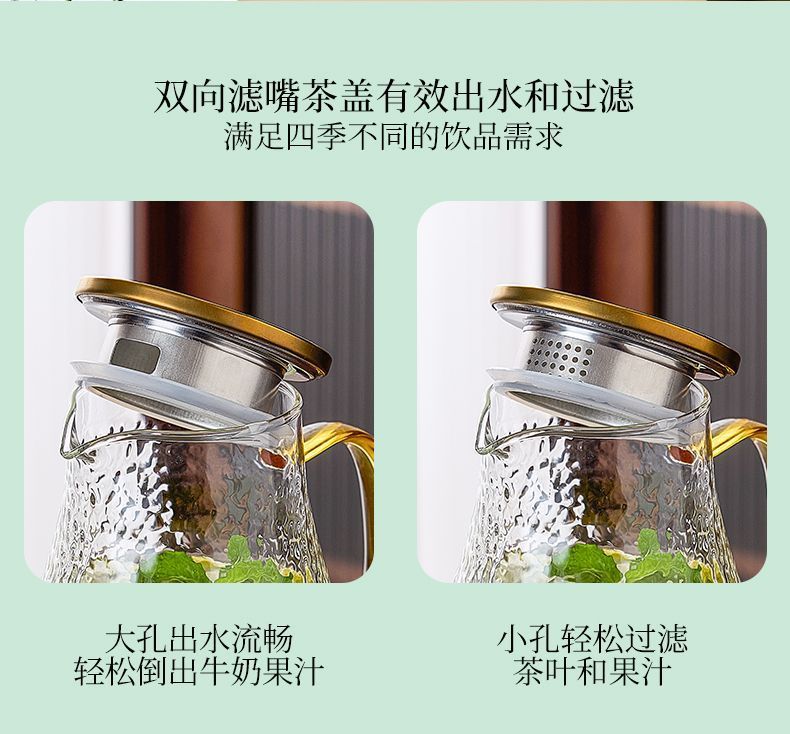 双向滤嘴茶盖有效出水和过滤
满足四季不同的饮品需求

大孔出水流畅
轻松倒出牛奶果汁

小孔轻松过滤
茶叶和果汁