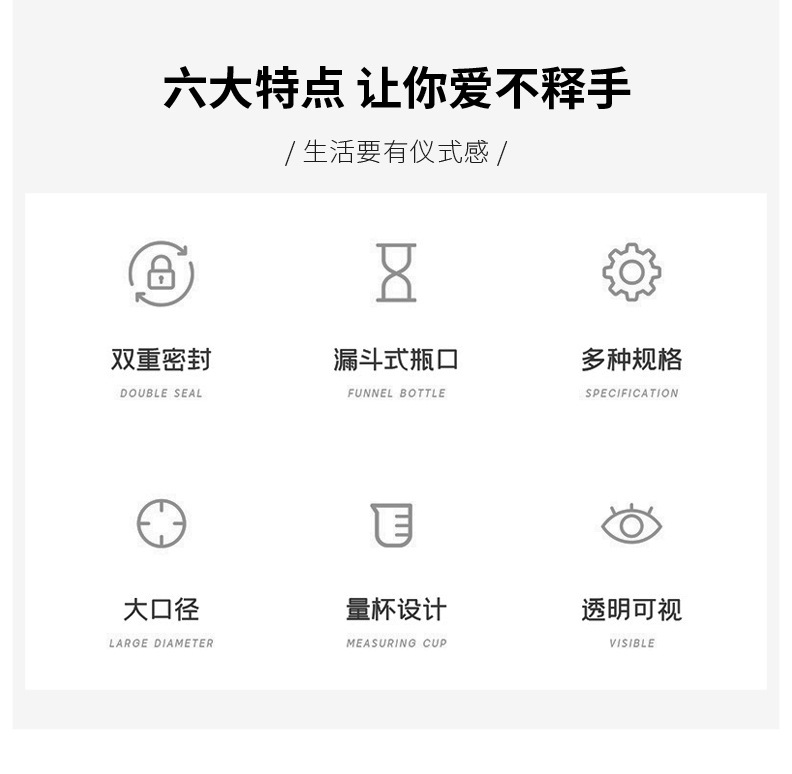 六大特点 让你爱不释手

/ 生活要有仪式感 /

双重密封
DOUBLE SEAL

漏斗式瓶口
FUNNEL BOTTLE

多种规格
SPECIFICATION

大口径
LARGE DIAMETER

量杯设计
MEASURING CUP

透明可视
VISIBLE