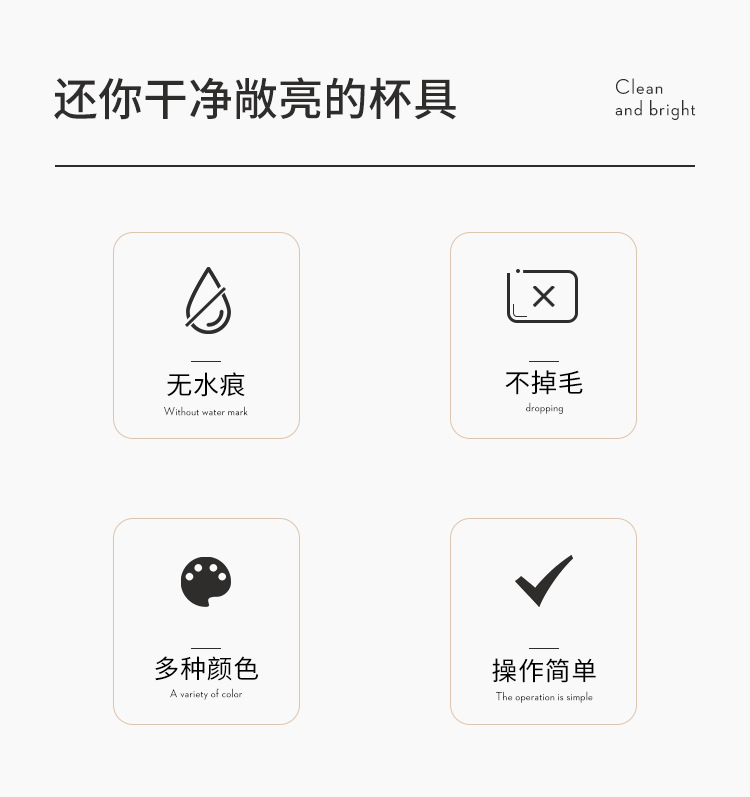 还你干净敞亮的杯具

Clean
and bright

无水痕
Without water mark

不掉毛
dropping

多种颜色
A variety of color

操作简单
The operation is simple