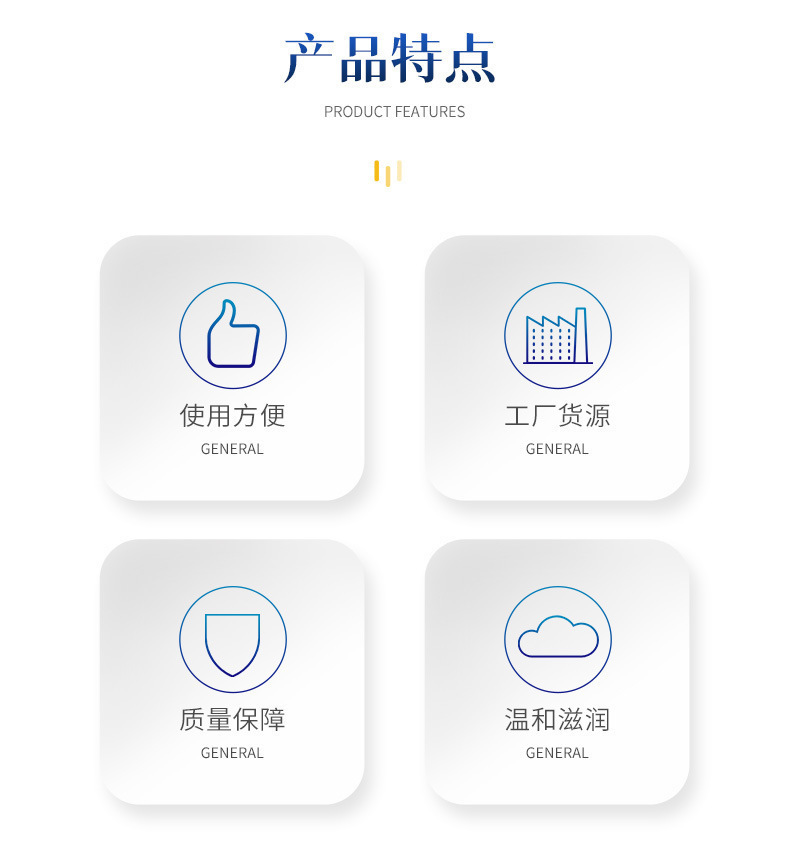 产品特点

PRODUCT FEATURES

使用方便

GENERAL

工厂货源

GENERAL

质量保障

GENERAL

温和滋润

GENERAL