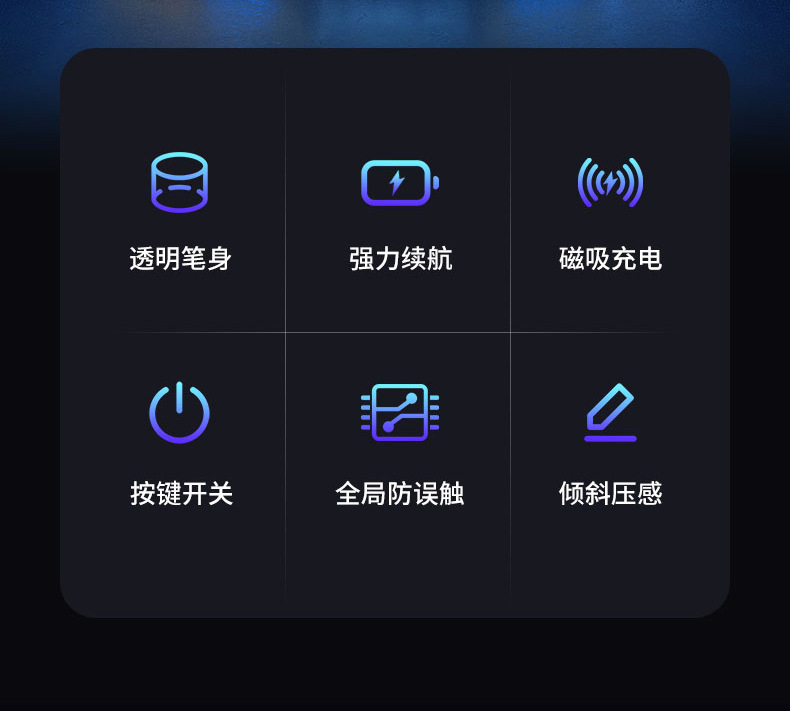 透明笔身

强力续航

磁吸充电

按键开关

全局防误触

倾斜压感