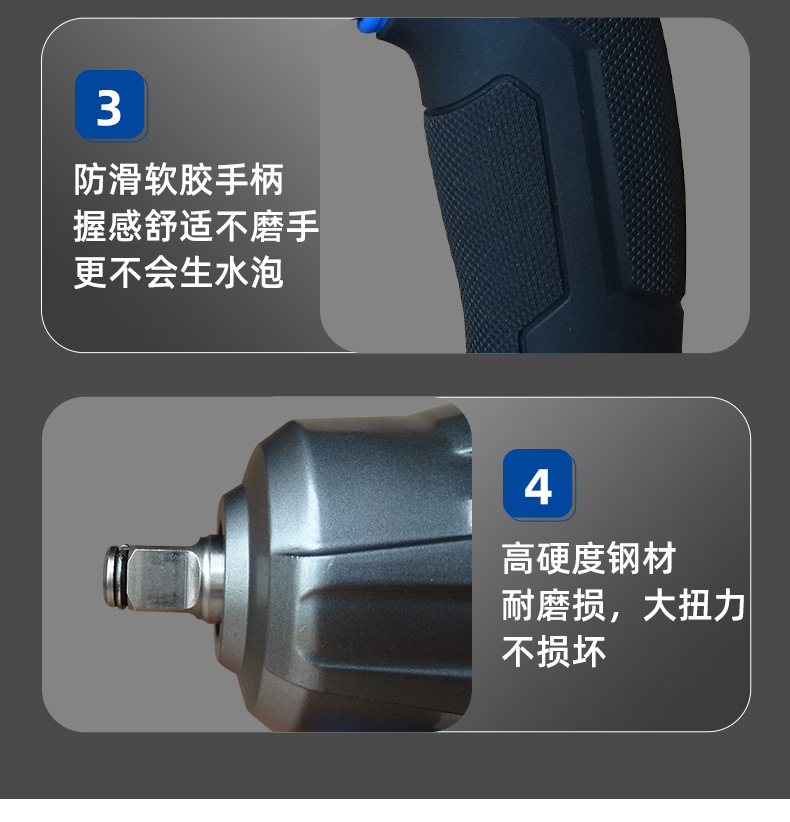 3

防滑软胶手柄
握感舒适不磨手
更不会生水泡

4

高硬度钢材
耐磨损，大扭力
不损坏