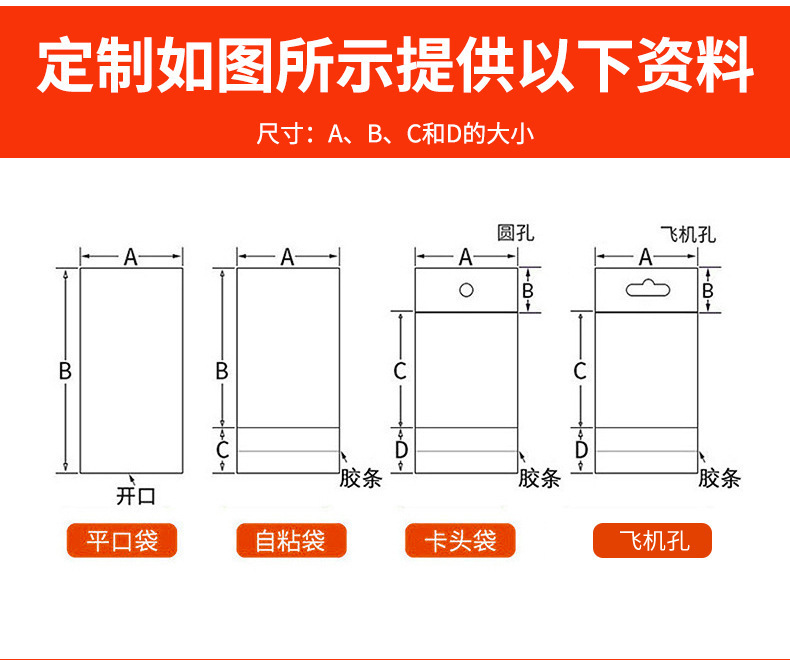 定制如图所示提供以下资料

尺寸：A、B、C和D的大小

A
B
开口
平口袋

A
B
C
胶条
自粘袋

圆孔
A
B
C
D
胶条
卡头袋

飞机孔
A
B
C
D
胶条
飞机孔