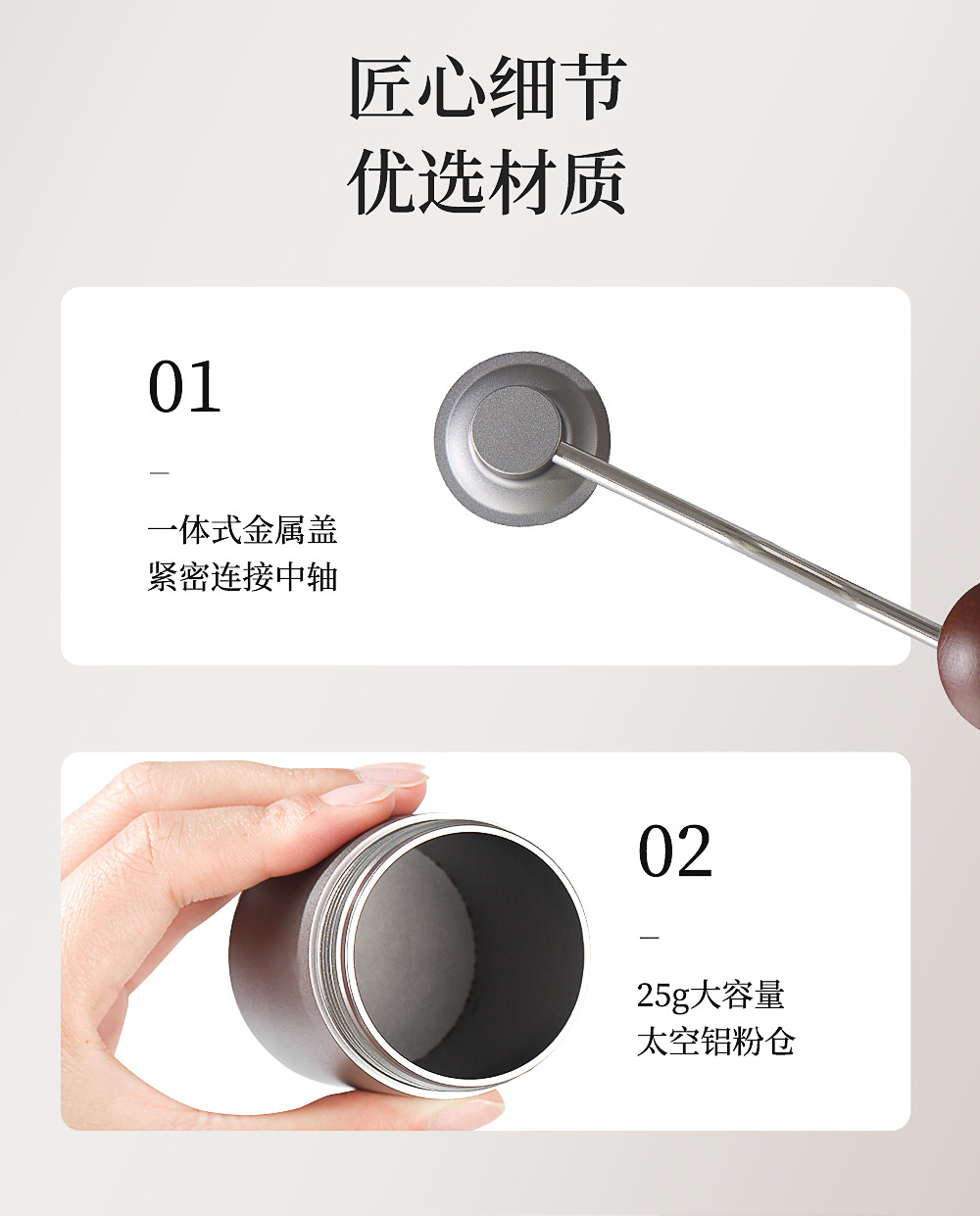 匠心细节
优选材质

01

—

一体式金属盖
紧密连接中轴

02

—

25g大容量
太空铝粉仓