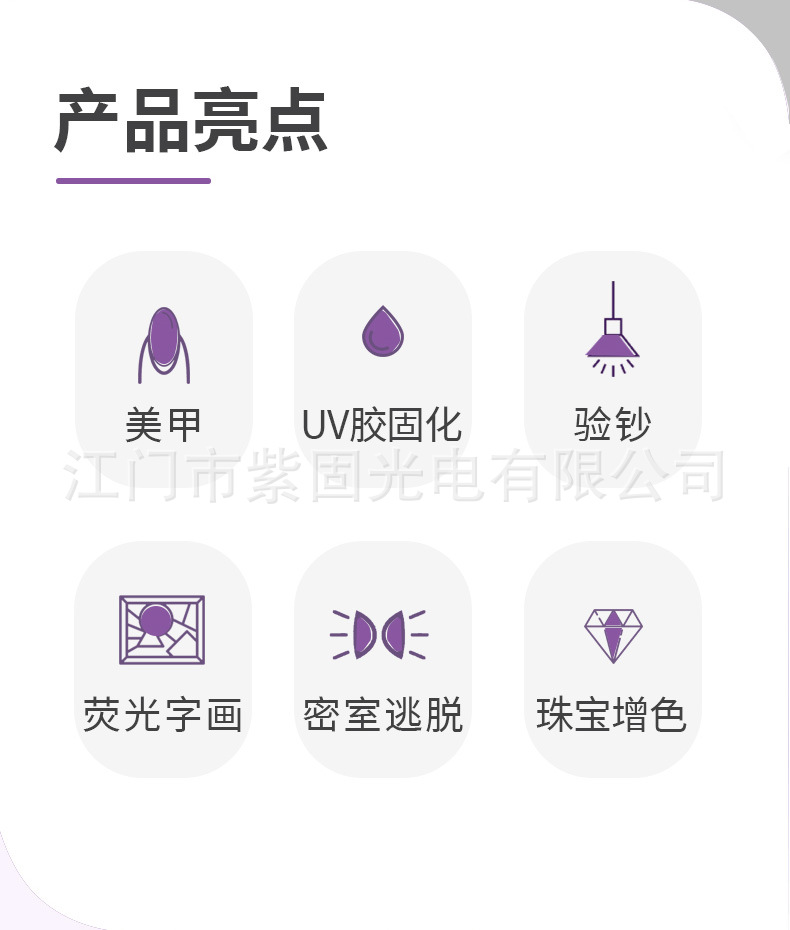 产品亮点

美甲

UV胶固化

验钞

荧光字画

密室逃脱

珠宝增色

江门市紫固光电有限公司