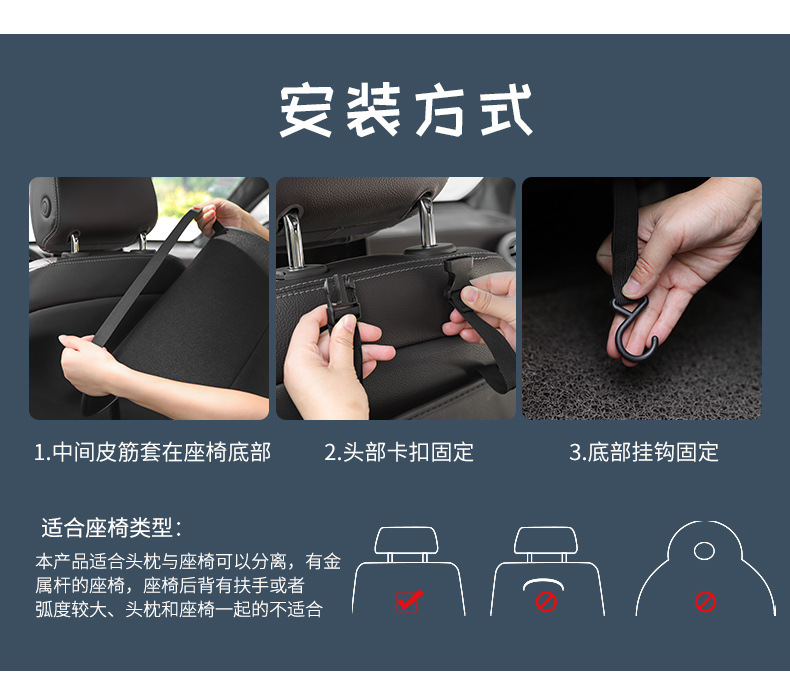 安装方式

1.中间皮筋套在座椅底部

2.头部卡扣固定

3.底部挂钩固定

适合座椅类型：

本产品适合头枕与座椅可以分离，有金属杆的座椅，座椅后背有扶手或者弧度较大、头枕和座椅一起的不适合