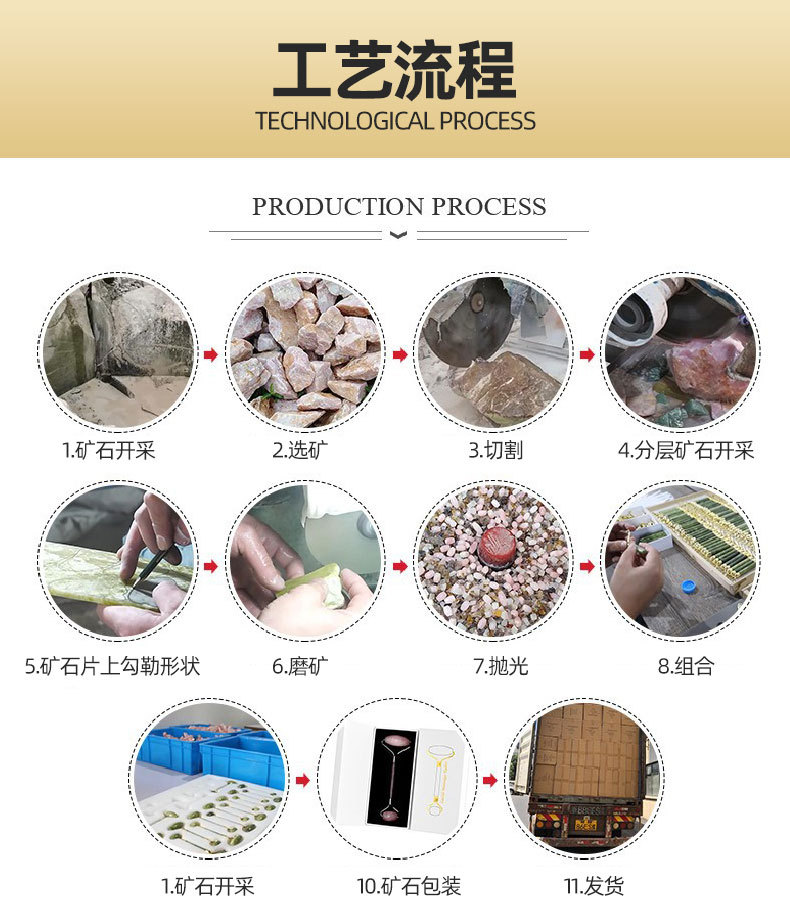 工艺流程
TECHNOLOGICAL PROCESS

PRODUCTION PROCESS

1.矿石开采

2.选矿

3.切割

4.分层矿石开采

5.矿石片上勾勒形状

6.磨矿

7.抛光

8.组合

1.矿石开采

10.矿石包装

11.发货