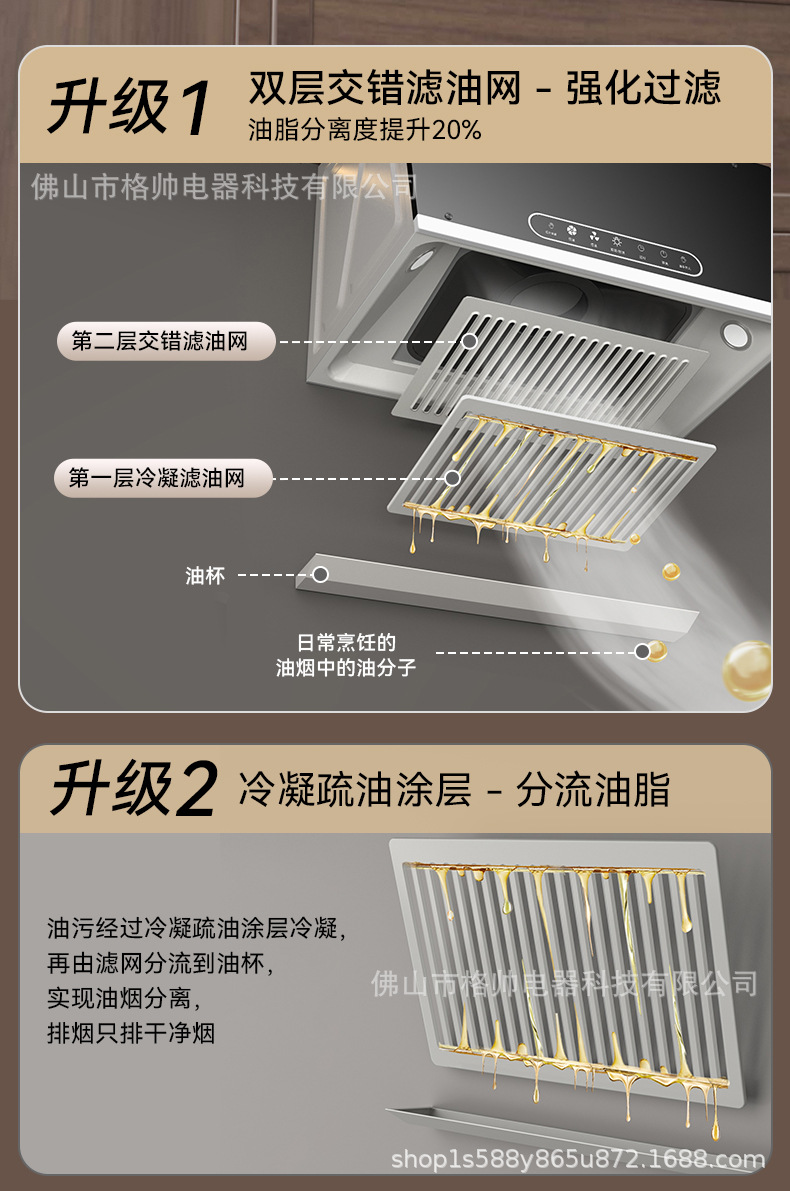 升级1 双层交错滤油网 - 强化过滤
油脂分离度提升20%

佛山市格帅电器科技有限公司

第二层交错滤油网

第一层冷凝滤油网

油杯

日常烹饪的
油烟中的油分子

升级2 冷凝疏油涂层 - 分流油脂

油污经过冷凝疏油涂层冷凝，
再由滤网分流到油杯，
实现油烟分离，
排烟只排干净烟

佛山市格帅电器科技有限公司

shop1s588y865u872.1688.com