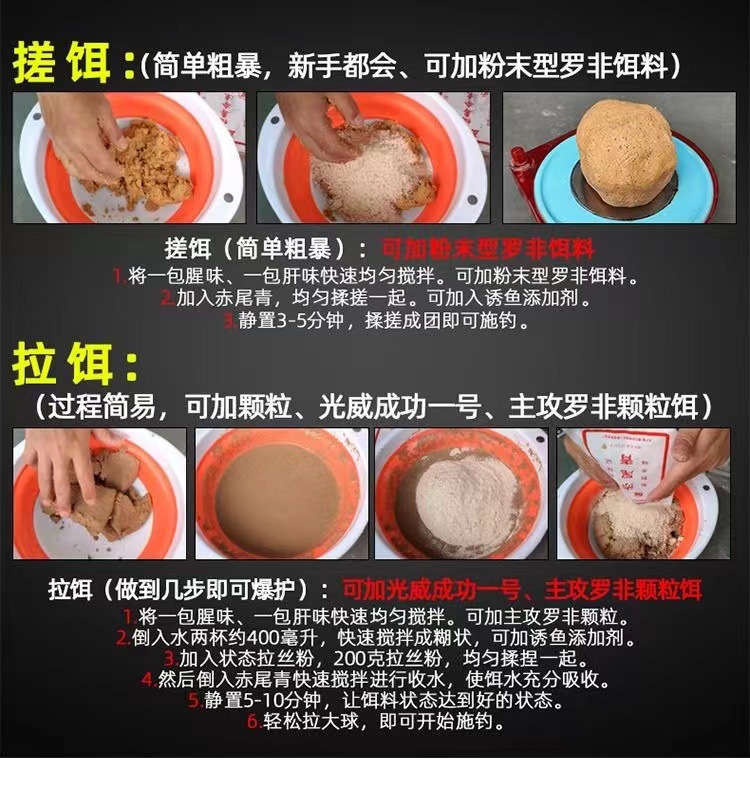 搓饵：（简单粗暴，新手都会、可加粉末型罗非饵料）

搓饵（简单粗暴）：可加粉末型罗非饵料
1.将一包腥味、一包肝味快速均匀搅拌。可加粉末型罗非饵料。
2.加入赤尾青，均匀揉搓一起。可加入诱鱼添加剂。
3.静置3-5分钟，揉搓成团即可施钓。

拉饵：
（过程简易，可加颗粒、光威成功一号、主攻罗非颗粒饵）

拉饵（做到几步即可爆护）：可加光威成功一号、主攻罗非颗粒饵
1.将一包腥味、一包肝味快速均匀搅拌。可加主攻罗非颗粒。
2.倒入水两杯约400毫升，快速搅拌成糊状，可加诱鱼添加剂。
3.加入状态拉丝粉，200克拉丝粉，均匀揉捏一起。
4.然后倒入赤尾青快速搅拌进行收水，使饵水充分吸收。
5.静置5-10分钟，让饵料状态达到好的状态。
6.轻松拉大球，即可开始施钓。