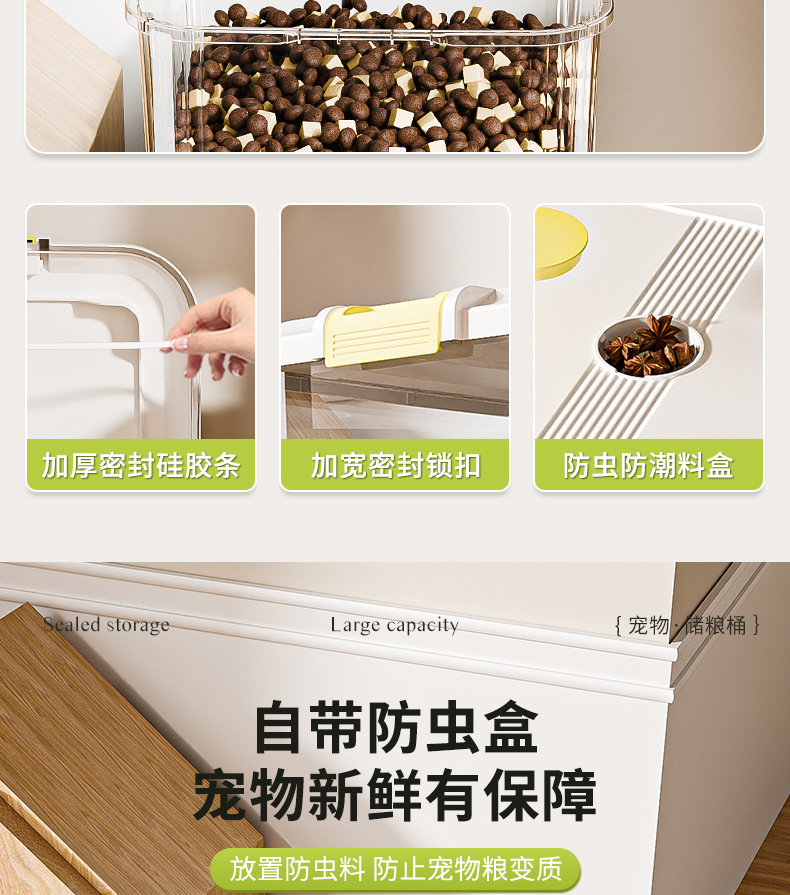 加厚密封硅胶条

加宽密封锁扣

防虫防潮料盒

Sealed storage

Large capacity

{ 宠物 · 储粮桶 }

自带防虫盒
宠物新鲜有保障

放置防虫料 防止宠物粮变质