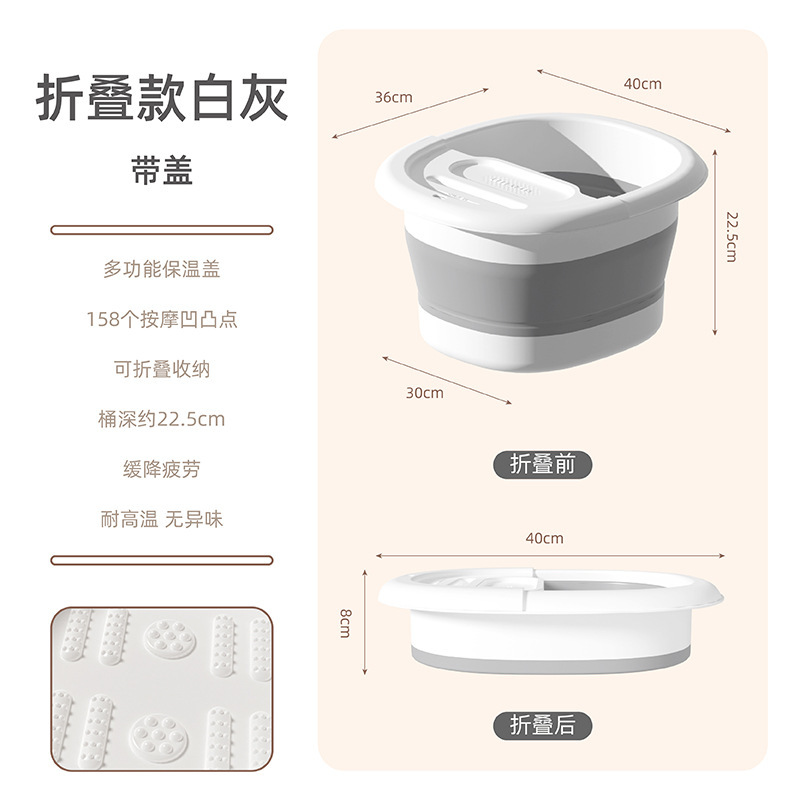 折叠款白灰

带盖

多功能保温盖

158个按摩凹凸点

可折叠收纳

桶深约22.5cm

缓降疲劳

耐高温 无异味

36cm

40cm

22.5cm

30cm

折叠前

40cm

8cm

折叠后