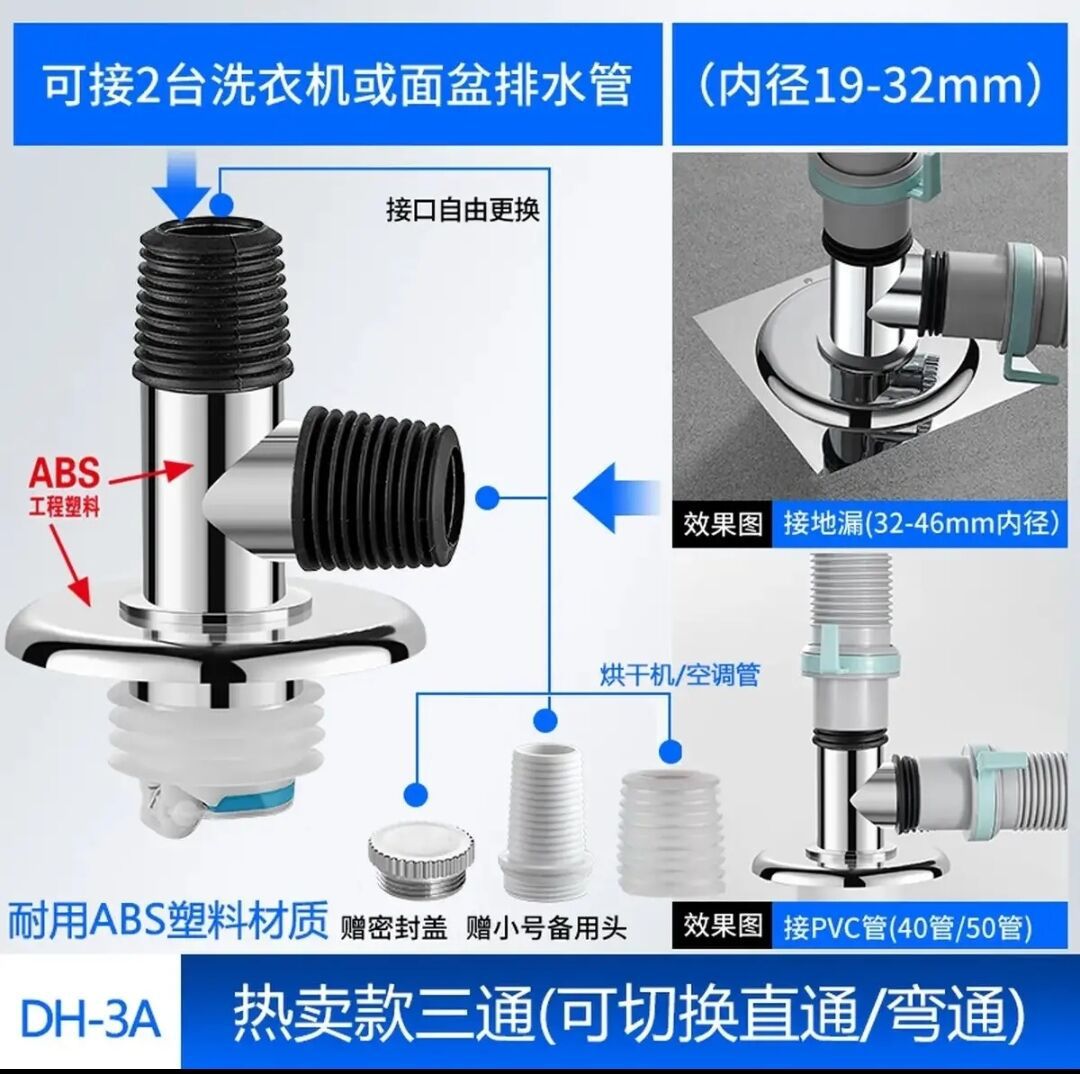 可接2台洗衣机或面盆排水管

（内径19-32mm）

接口自由更换

ABS
工程塑料

效果图 接地漏(32-46mm内径)

烘干机/空调管

耐用ABS塑料材质

赠密封盖

赠小号备用头

效果图 接PVC管(40管/50管)

DH-3A

热卖款三通(可切换直通/弯通)