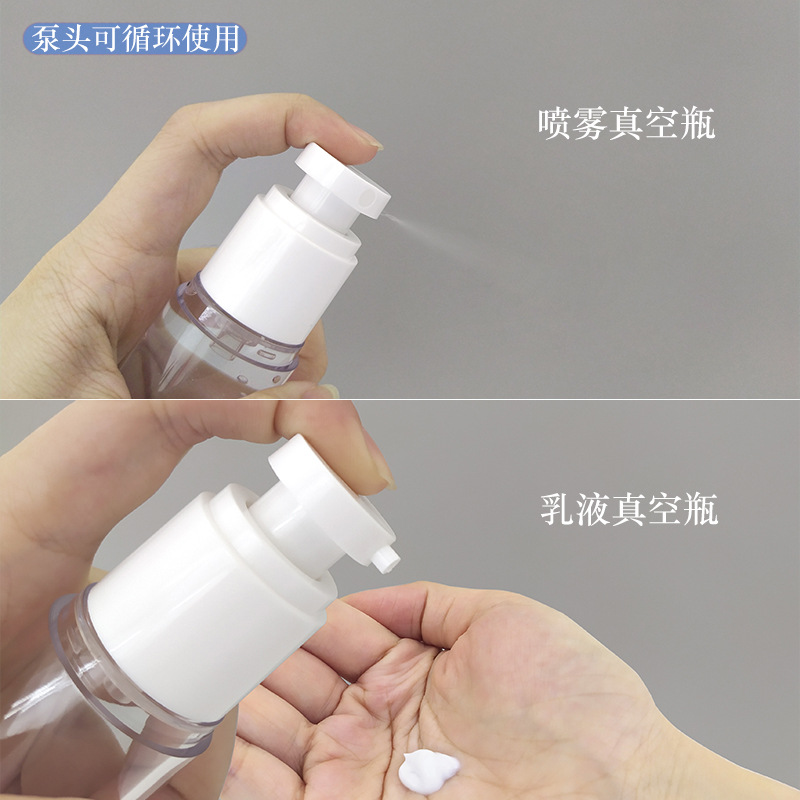 泵头可循环使用

喷雾真空瓶

乳液真空瓶