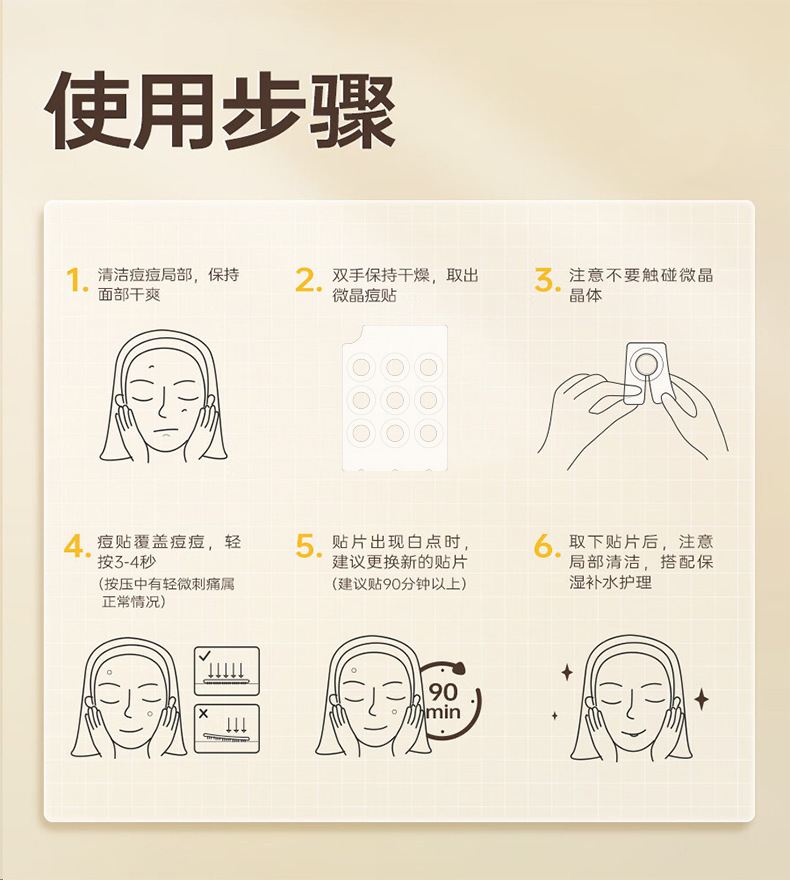 使用步骤

1. 清洁痘痘局部，保持面部干爽

2. 双手保持干燥，取出微晶痘贴

3. 注意不要触碰微晶晶体

4. 痘贴覆盖痘痘，轻按3-4秒
（按压中有轻微刺痛属正常情况）

5. 贴片出现白点时，建议更换新的贴片
（建议贴90分钟以上）

90 min

6. 取下贴片后，注意局部清洁，搭配保湿补水护理