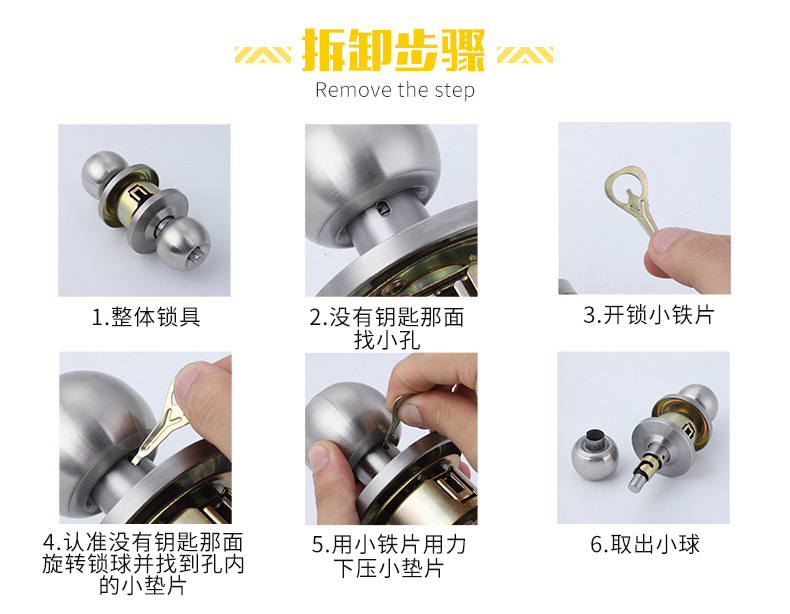 拆卸步骤

Remove the step

1.整体锁具

2.没有钥匙那面找小孔

3.开锁小铁片

4.认准没有钥匙那面旋转锁球并找到孔内的小垫片

5.用小铁片用力下压小垫片

6.取出小球