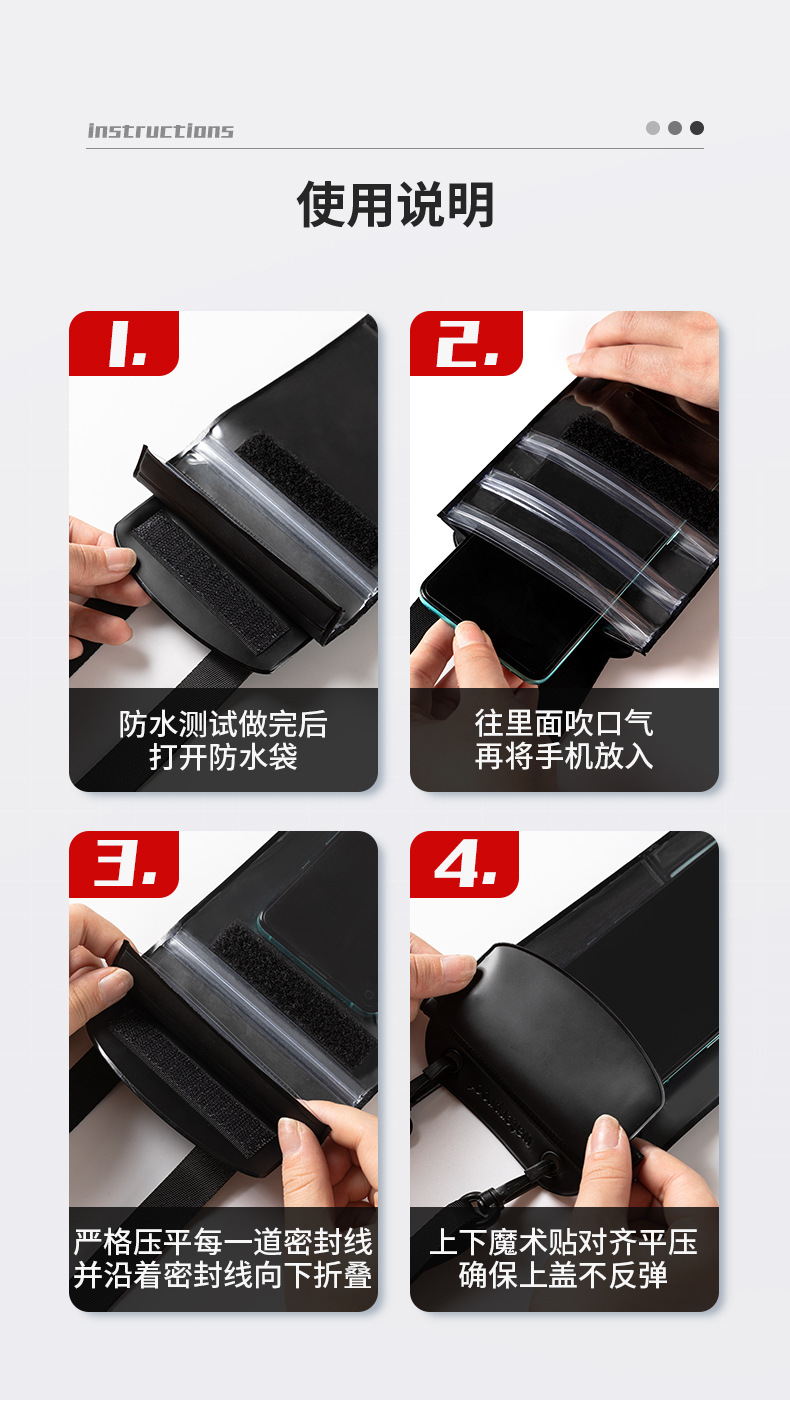 instructions

使用说明

1.

防水测试做完后
打开防水袋

2.

往里面吹口气
再将手机放入

3.

严格压平每一道密封线
并沿着密封线向下折叠

4.

上下魔术贴对齐平压
确保上盖不反弹