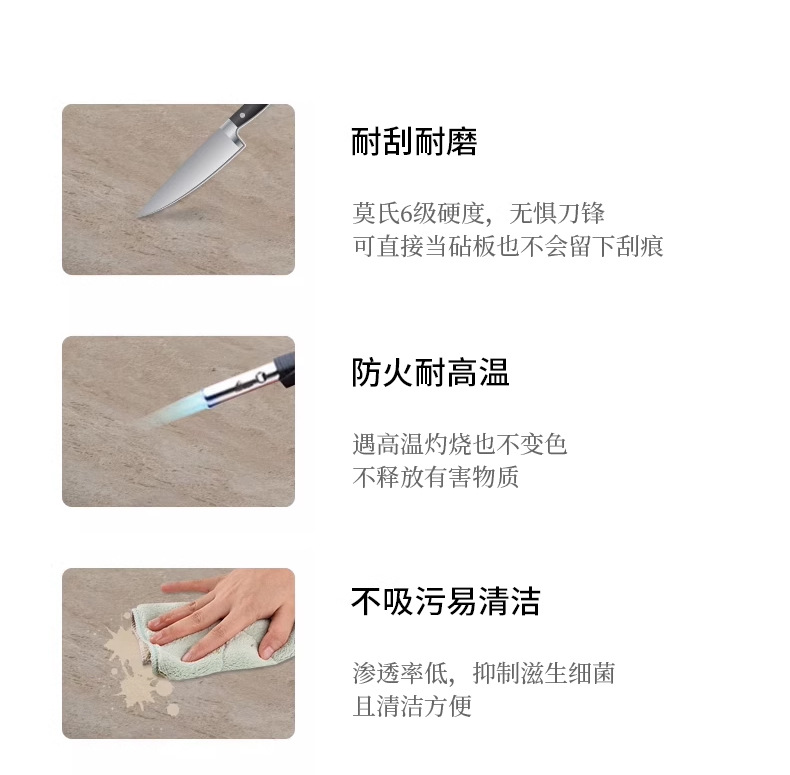 耐刮耐磨

莫氏6级硬度，无惧刀锋
可直接当砧板也不会留下刮痕

防火耐高温

遇高温灼烧也不变色
不释放有害物质

不吸污易清洁

渗透率低，抑制滋生细菌
且清洁方便