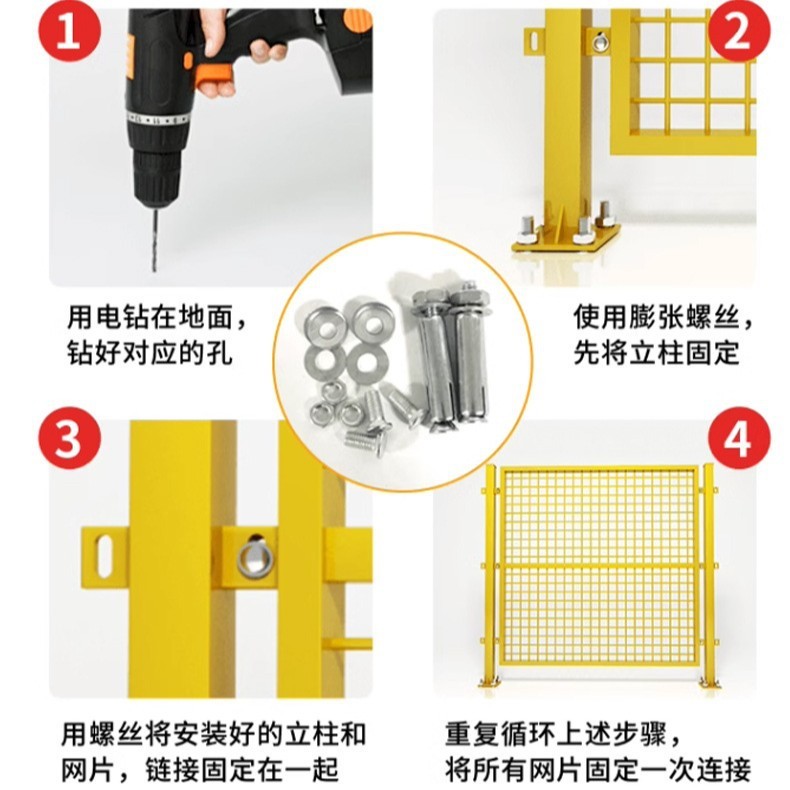 1

用电钻在地面，钻好对应的孔

2

使用膨张螺丝，先将立柱固定

3

用螺丝将安装好的立柱和网片，链接固定在一起

4

重复循环上述步骤，将所有网片固定一次连接