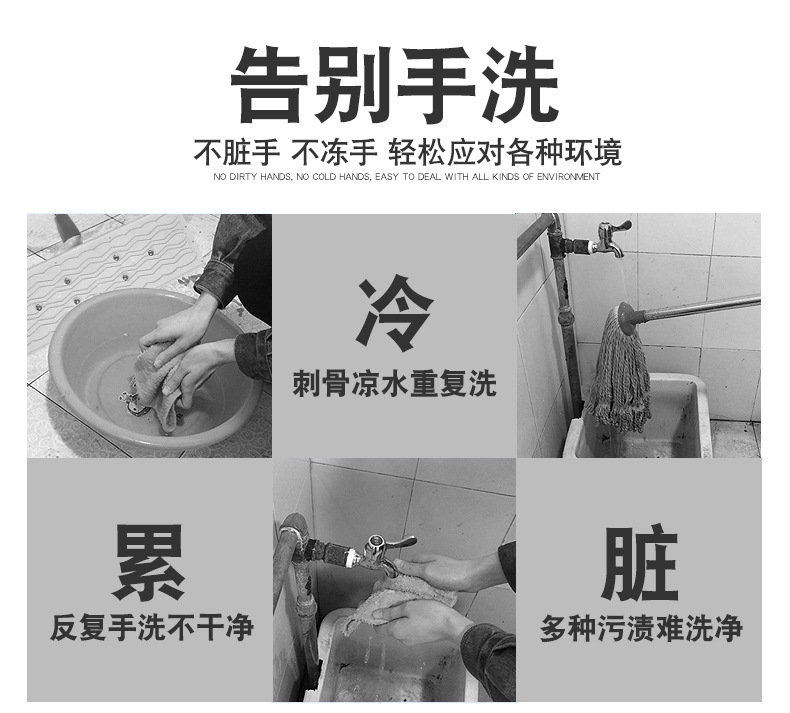 告别手洗

不脏手 不冻手 轻松应对各种环境

NO DIRTY HANDS, NO COLD HANDS, EASY TO DEAL WITH ALL KINDS OF ENVIRONMENT

冷

刺骨凉水重复洗

累

反复手洗不干净

脏

多种污渍难洗净