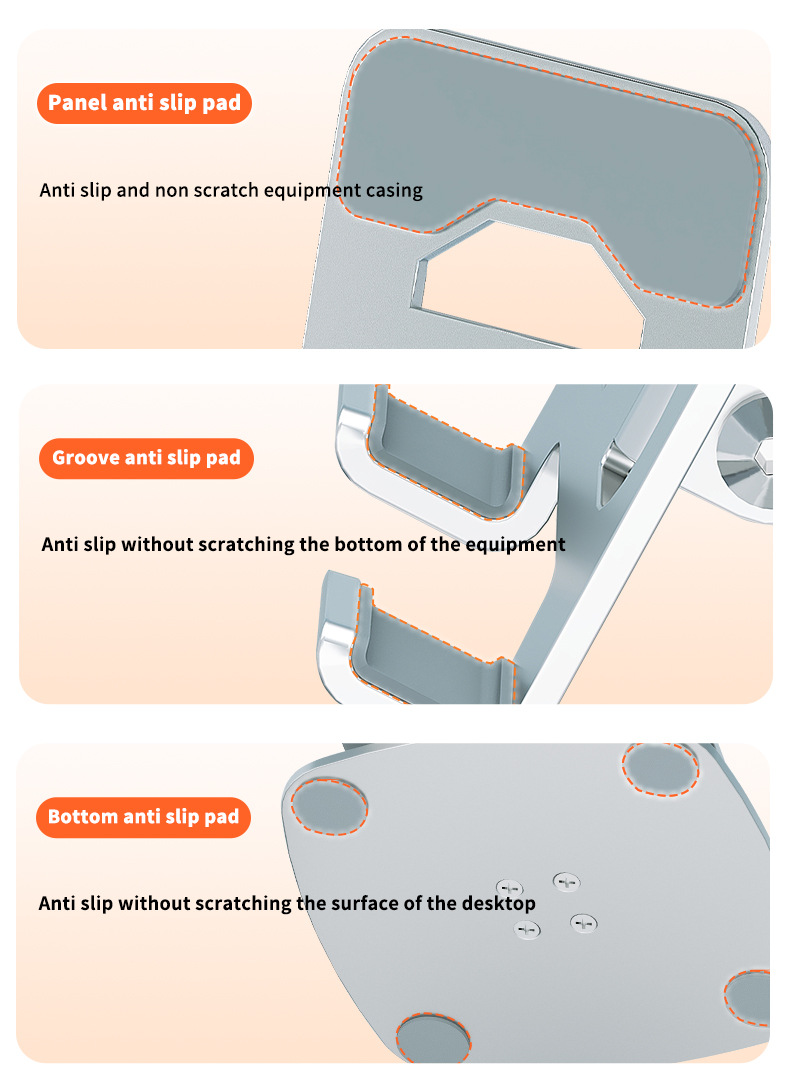 Panel anti slip pad

Anti slip and non scratch equipment casing

Groove anti slip pad

Anti slip without scratching the bottom of the equipment

Bottom anti slip pad

Anti slip without scratching the surface of the desktop