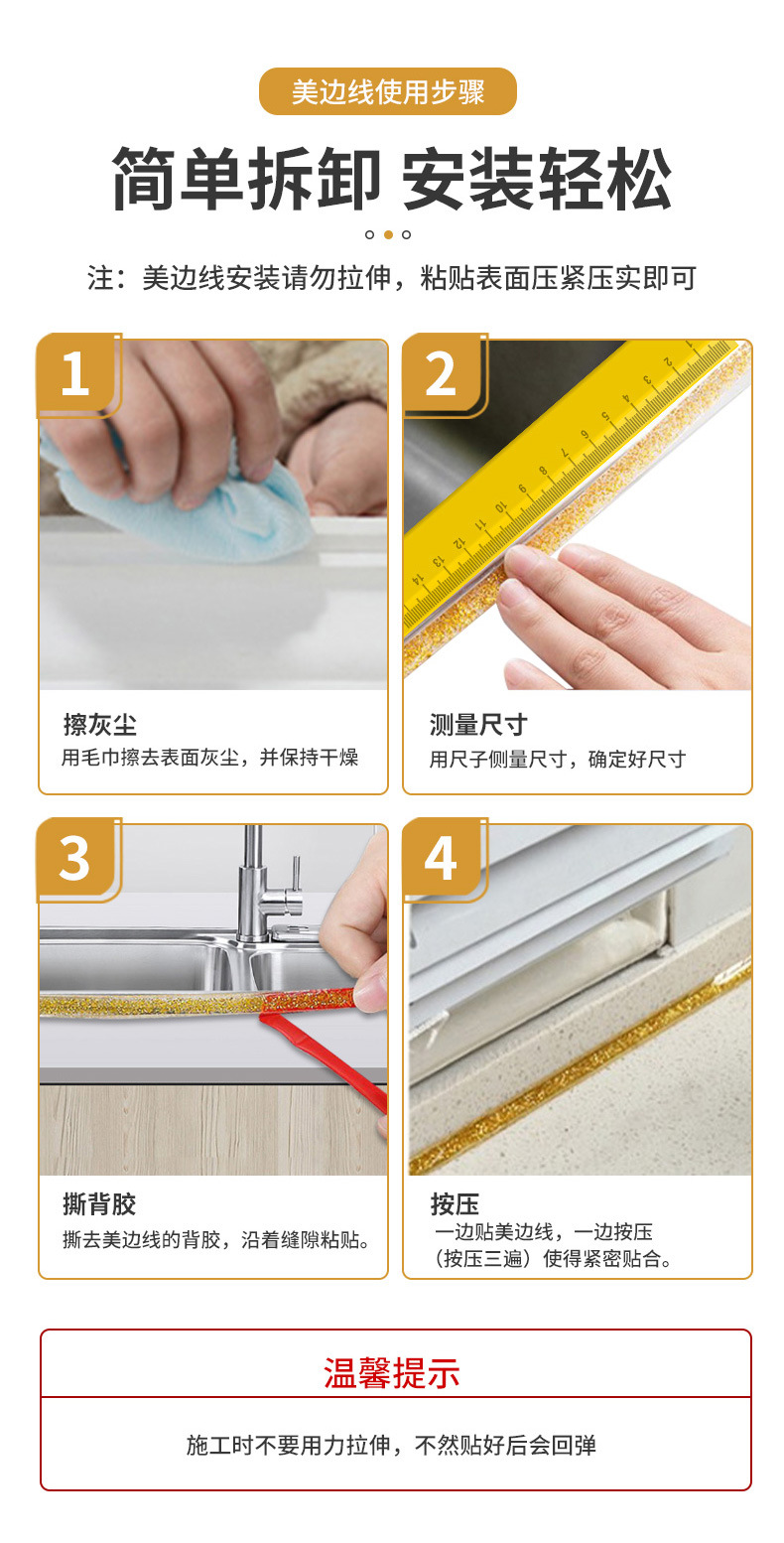 美边线使用步骤

简单拆卸 安装轻松

注：美边线安装请勿拉伸，粘贴表面压紧压实即可

1

擦灰尘
用毛巾擦去表面灰尘，并保持干燥

2

1 2 3 4 5 6 7 8 9 10 11 12 13 14

测量尺寸
用尺子侧量尺寸，确定好尺寸

3

撕背胶
撕去美边线的背胶，沿着缝隙粘贴。

4

按压
一边贴美边线，一边按压（按压三遍）使得紧密贴合。

温馨提示

施工时不要用力拉伸，不然贴好后会回弹