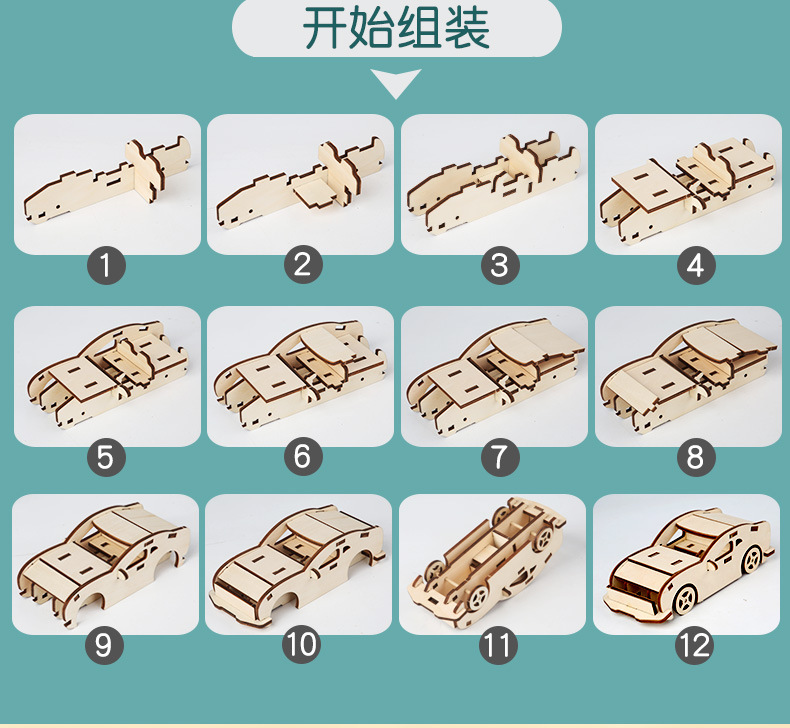 开始组装

1
2
3
4
5
6
7
8
9
10
11
12