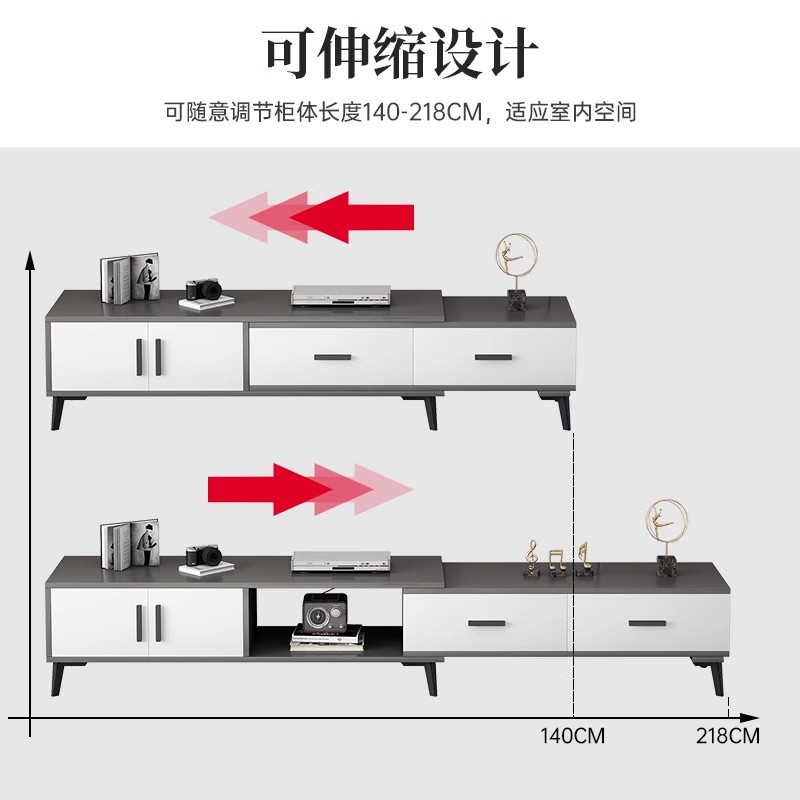 可伸缩设计

可随意调节柜体长度140-218CM，适应室内空间

140CM

218CM