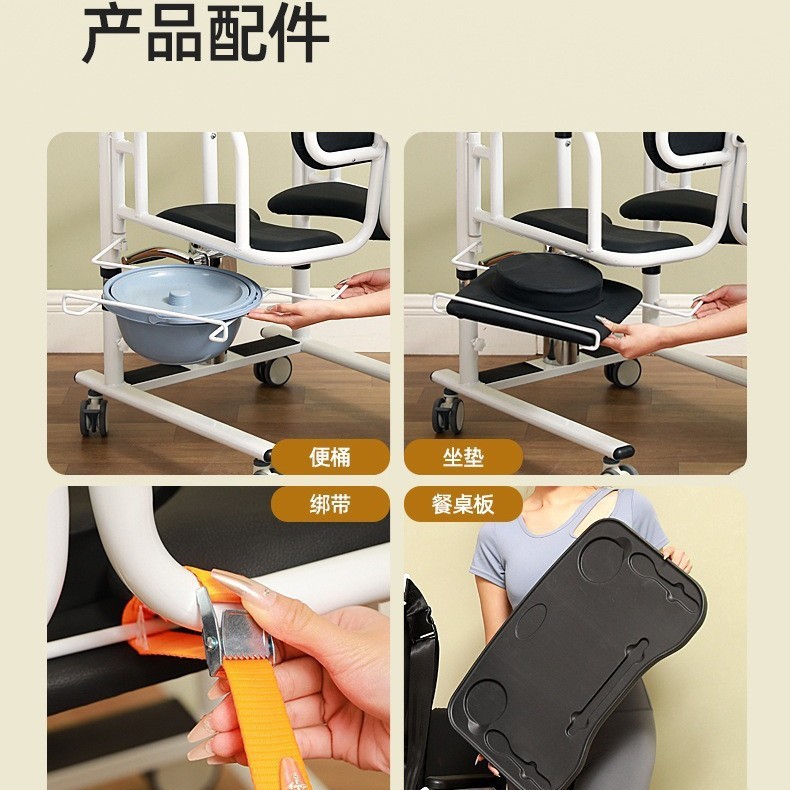 产品配件

便桶

坐垫

绑带

餐桌板