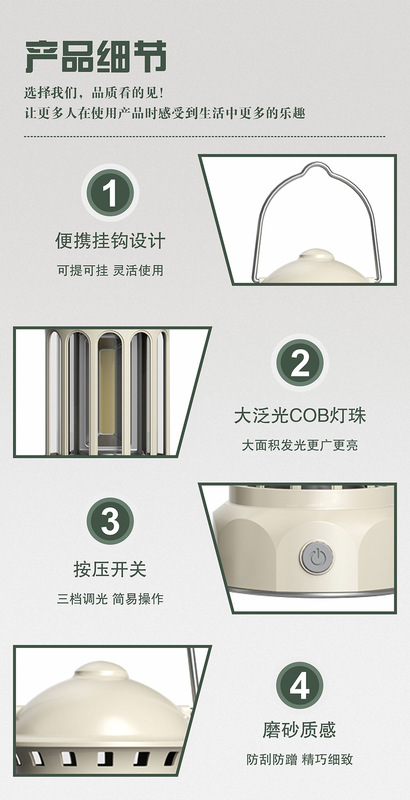 产品细节

选择我们，品质看的见！
让更多人在使用产品时感受到生活中更多的乐趣

1
便携挂钩设计
可提可挂 灵活使用

2
大泛光COB灯珠
大面积发光更广更亮

3
按压开关
三档调光 简易操作

4
磨砂质感
防刮防蹭 精巧细致