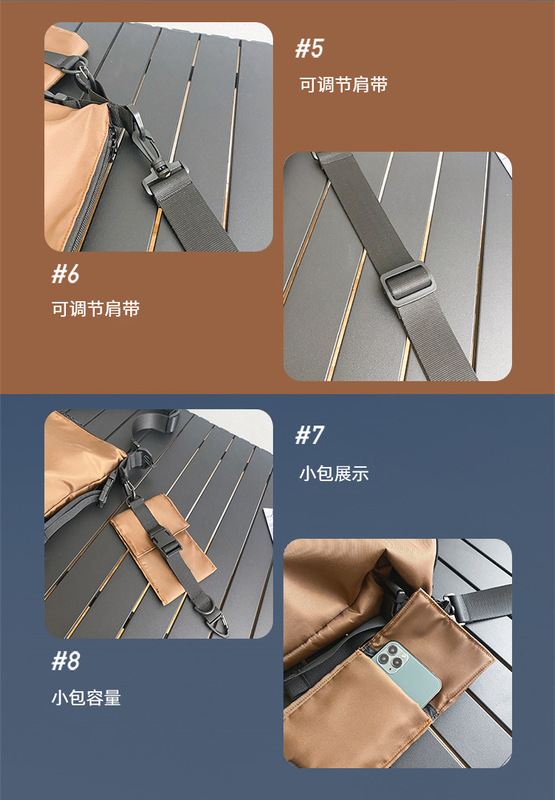 #5
可调节肩带

#6
可调节肩带

#7
小包展示

#8
小包容量