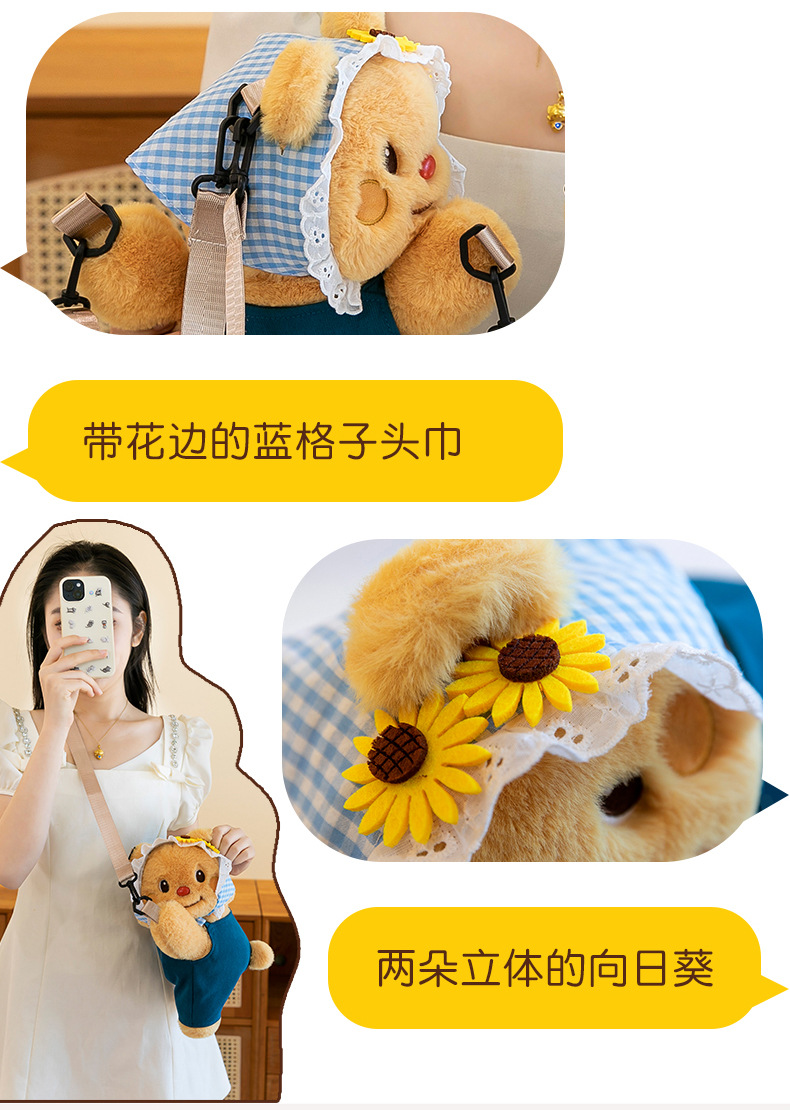 带花边的蓝格子头巾

两朵立体的向日葵