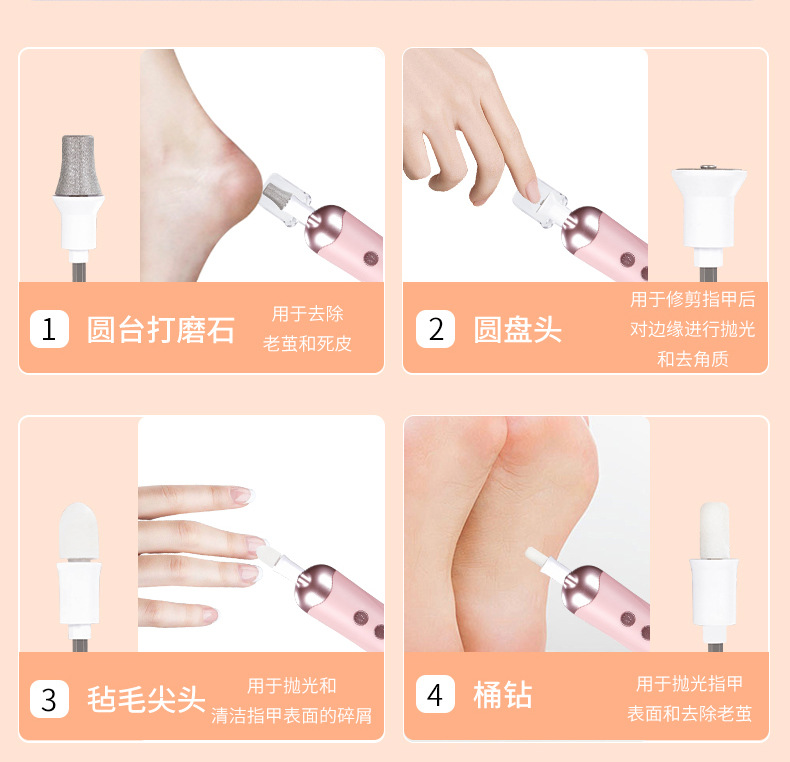 1 圆台打磨石

用于去除
老茧和死皮

2 圆盘头

用于修剪指甲后
对边缘进行抛光
和去角质

3 毡毛尖头

用于抛光和
清洁指甲表面的碎屑

4 桶钻

用于抛光指甲
表面和去除老茧