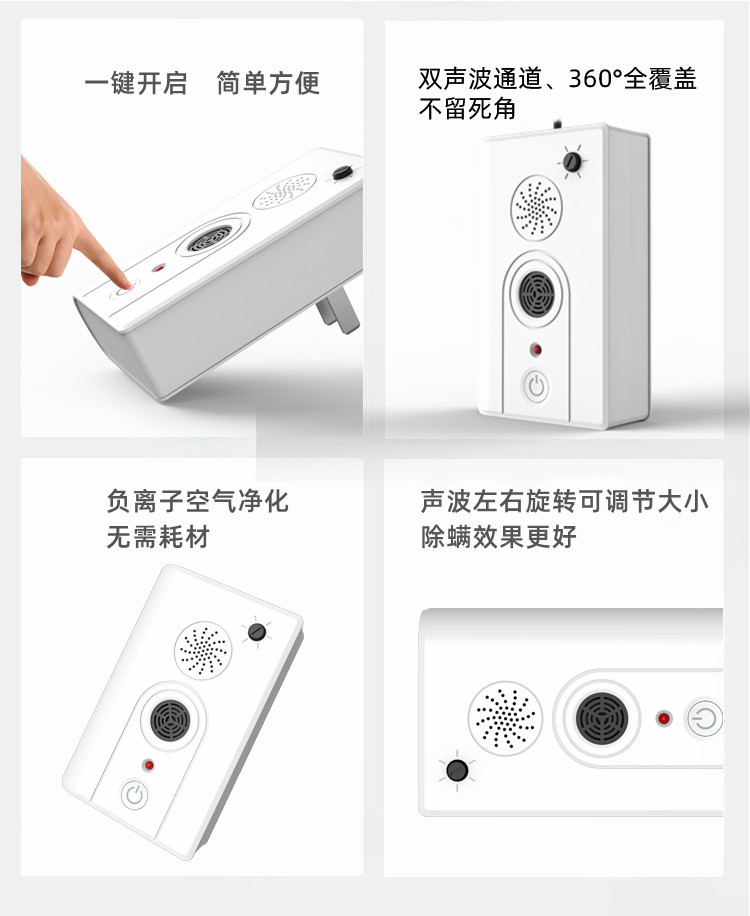 一键开启　简单方便

双声波通道、360°全覆盖
不留死角

负离子空气净化
无需耗材

声波左右旋转可调节大小
除螨效果更好